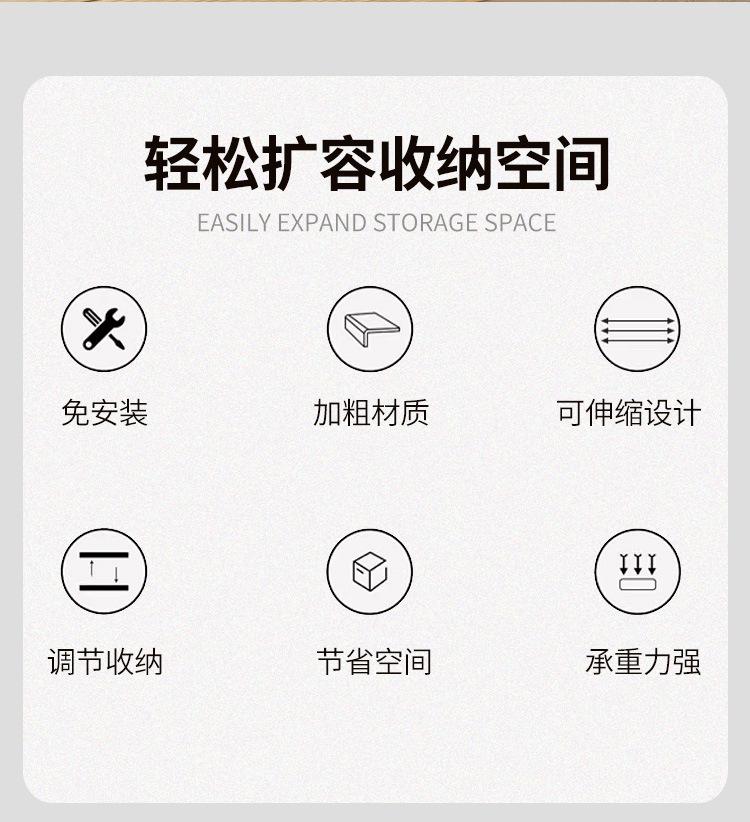 轻松扩容收纳空间

EASILY EXPAND STORAGE SPACE

免安装

加粗材质

可伸缩设计

调节收纳

节省空间

承重力强