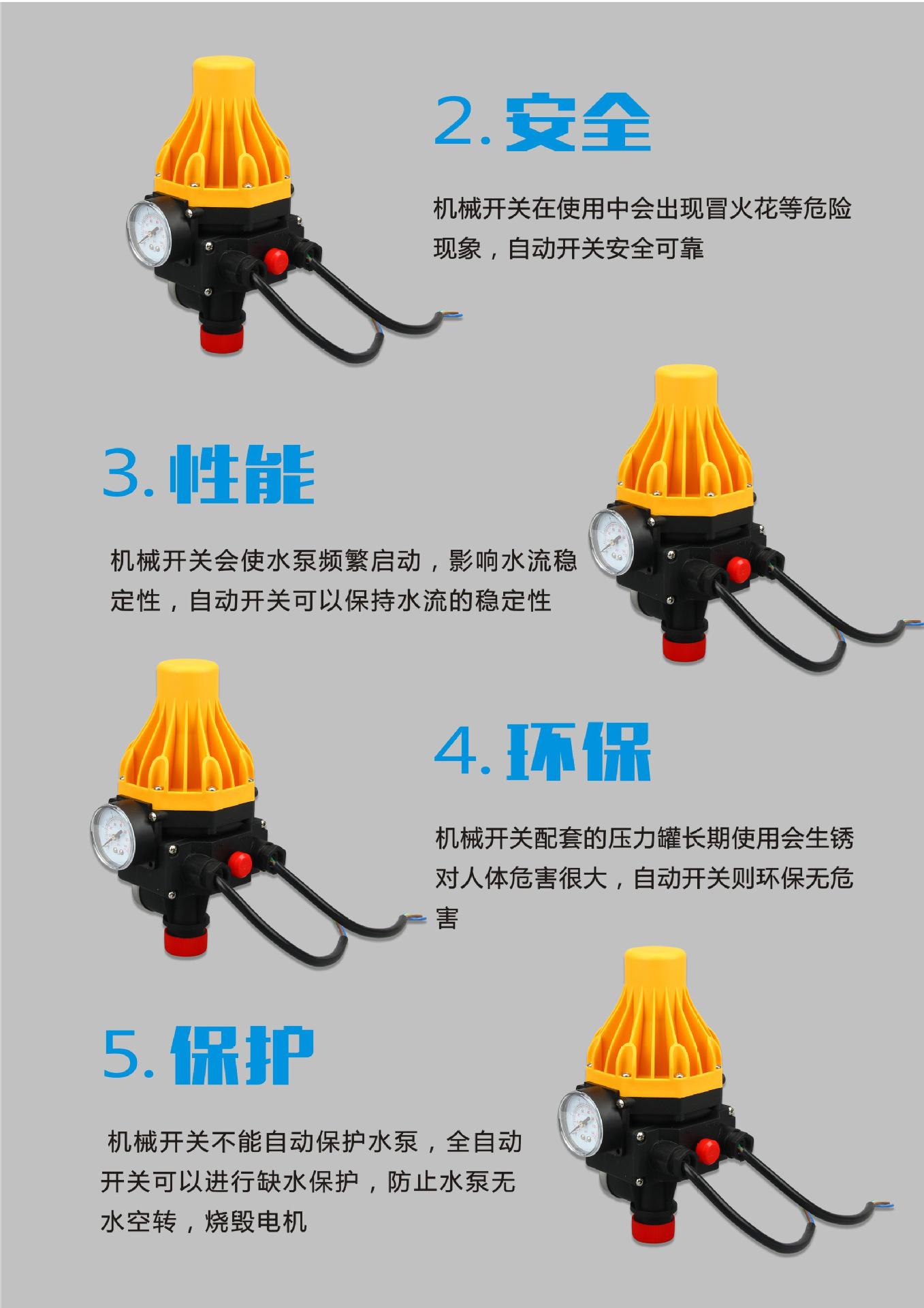 2. 安全

机械开关在使用中会出现冒火花等危险现象，自动开关安全可靠

3. 性能

机械开关会使水泵频繁启动，影响水流稳定性，自动开关可以保持水流的稳定性

4. 环保

机械开关配套的压力罐长期使用会生锈对人体危害很大，自动开关则环保无危害

5. 保护

机械开关不能自动保护水泵，全自动开关可以进行缺水保护，防止水泵无水空转，烧毁电机