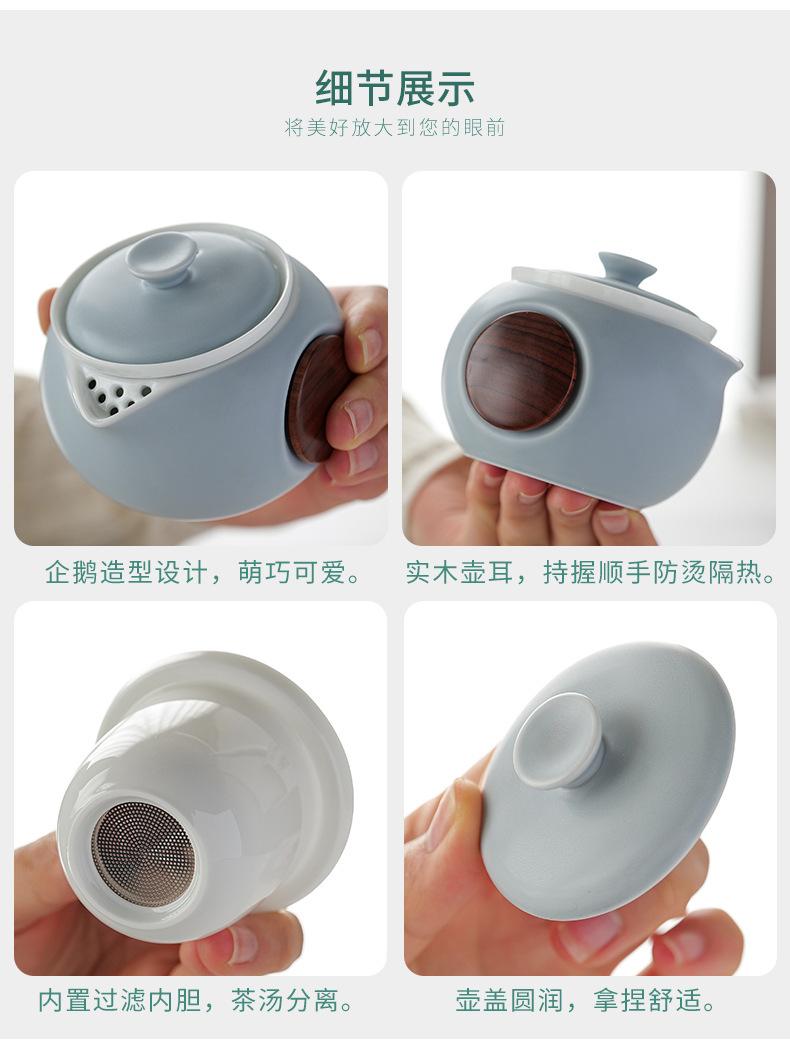 细节展示
将美好放大到您的眼前

企鹅造型设计，萌巧可爱。

实木壶耳，持握顺手防烫隔热。

内置过滤内胆，茶汤分离。

壶盖圆润，拿捏舒适。