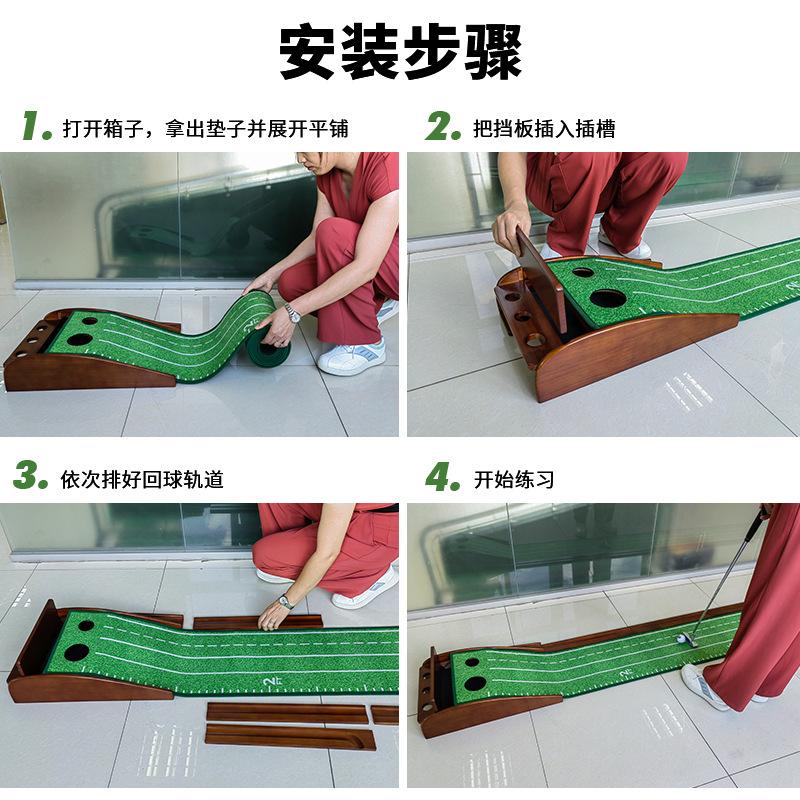 安装步骤

1. 打开箱子，拿出垫子并展开平铺

2. 把挡板插入插槽

3. 依次排好回球轨道

2FT

4. 开始练习

2FT