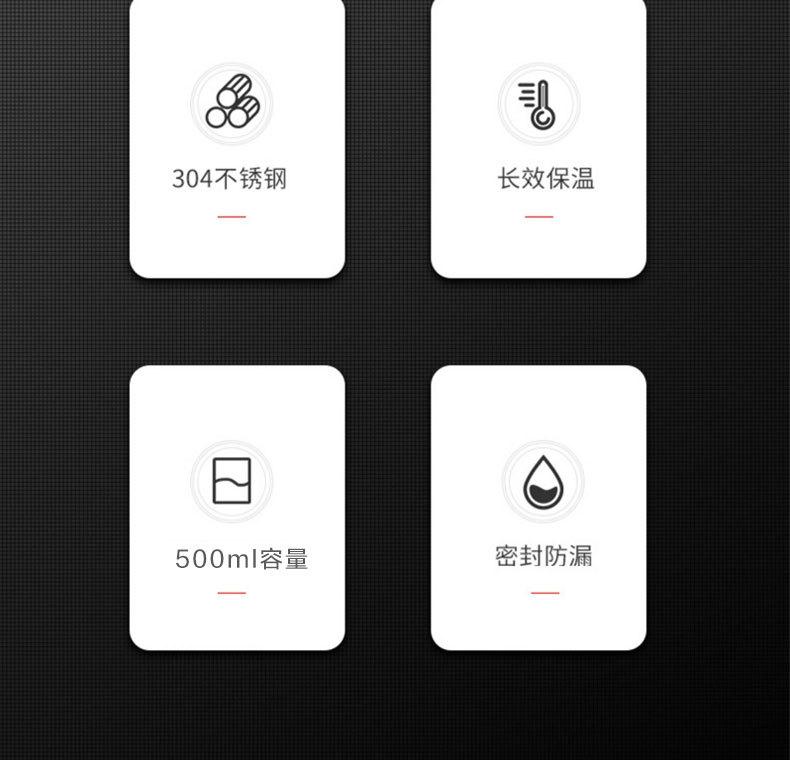 304不锈钢

长效保温

500ml容量

密封防漏