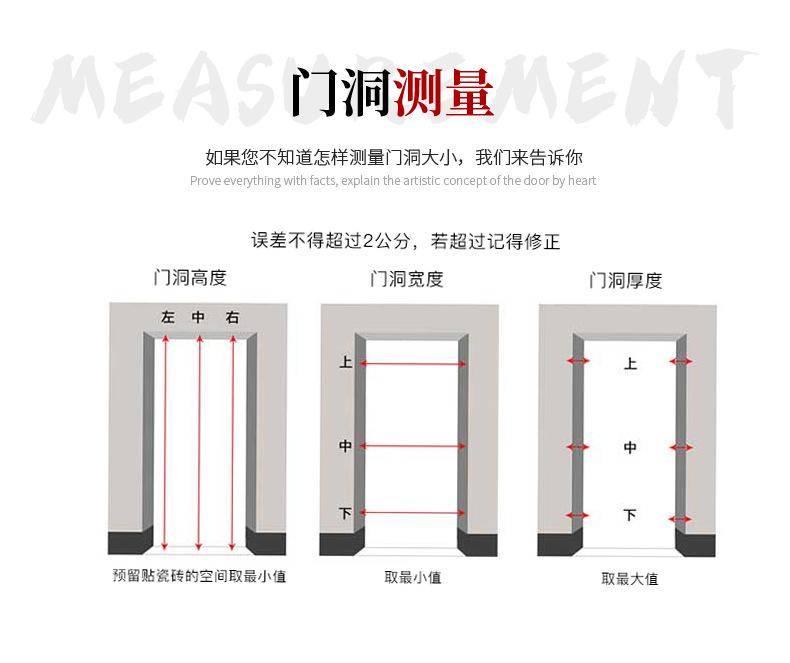 MEASUREMENT

门洞测量

如果您不知道怎样测量门洞大小，我们来告诉你

Prove everything with facts, explain the artistic concept of the door by heart

误差不得超过2公分，若超过记得修正

门洞高度

左 中 右

预留贴瓷砖的空间取最小值

门洞宽度

上

中

下

取最小值

门洞厚度

上

中

下

取最大值