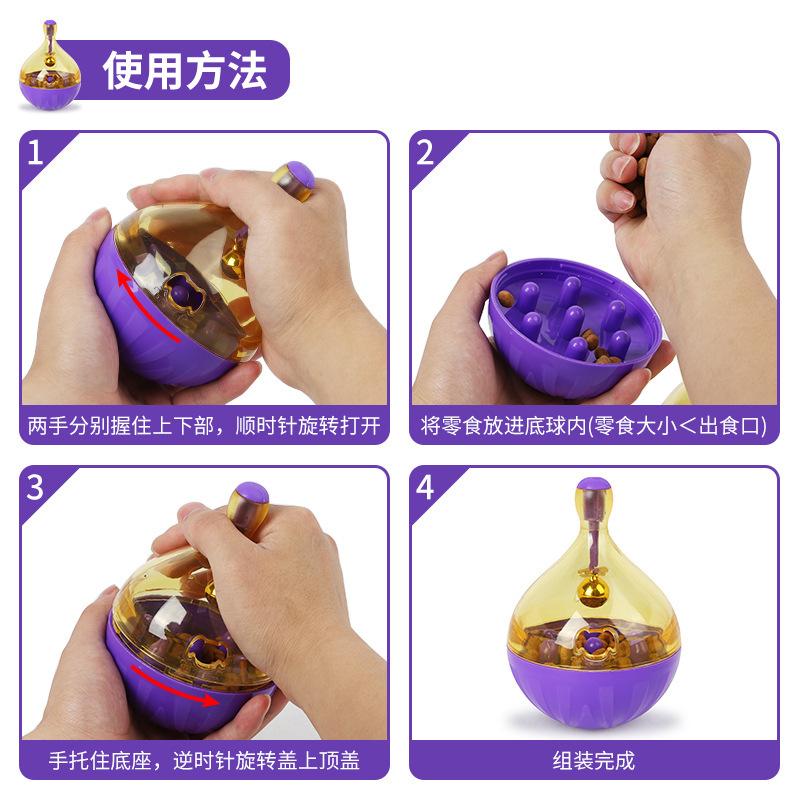 使用方法

1

两手分别握住上下部，顺时针旋转打开

2

将零食放进底球内(零食大小＜出食口)

3

手托住底座，逆时针旋转盖上顶盖

4

组装完成