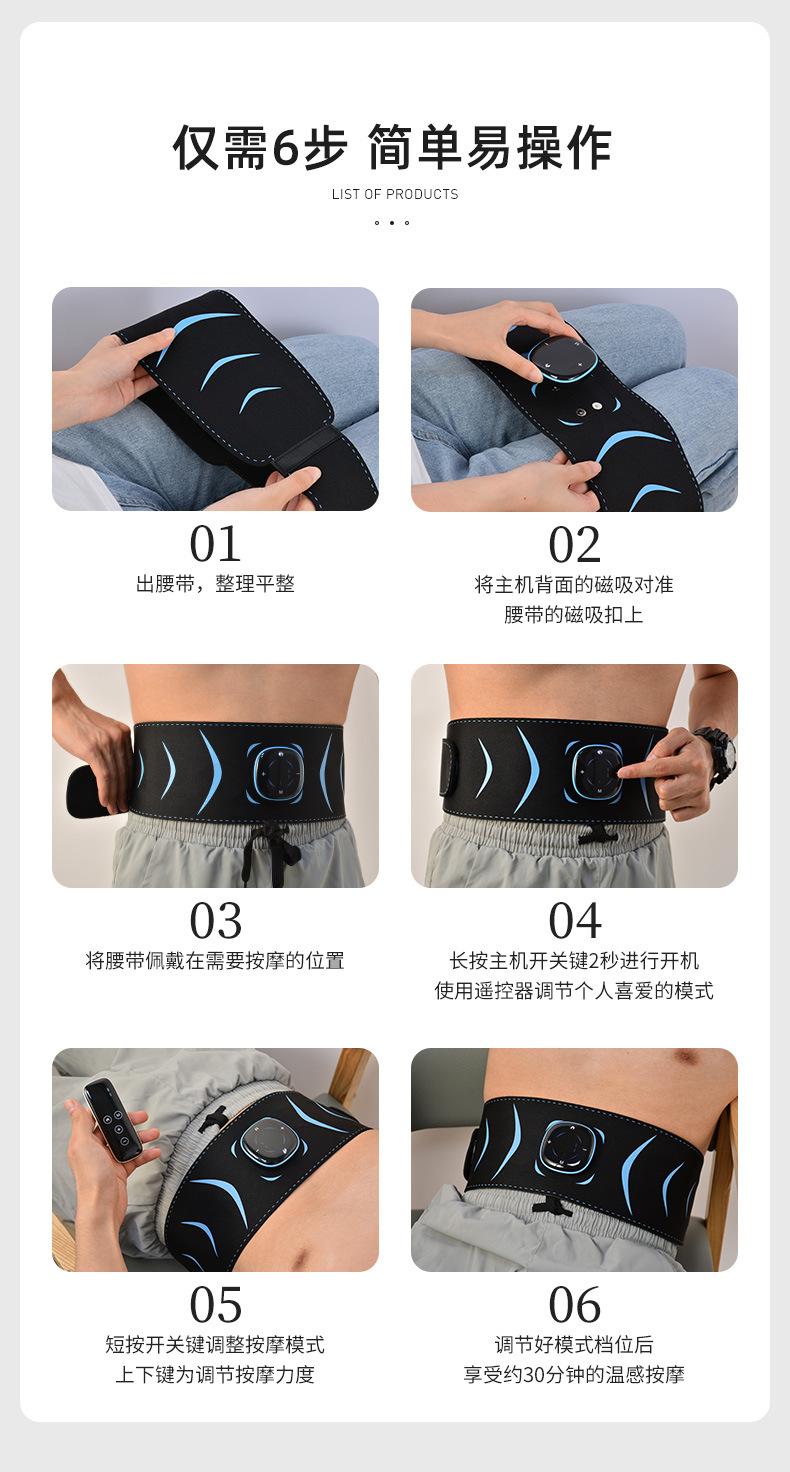 仅需6步 简单易操作

LIST OF PRODUCTS

01

出腰带，整理平整

02

将主机背面的磁吸对准
腰带的磁吸扣上

03

将腰带佩戴在需要按摩的位置

04

长按主机开关键2秒进行开机
使用遥控器调节个人喜爱的模式

05

短按开关键调整按摩模式
上下键为调节按摩力度

06

调节好模式档位后
享受约30分钟的温感按摩