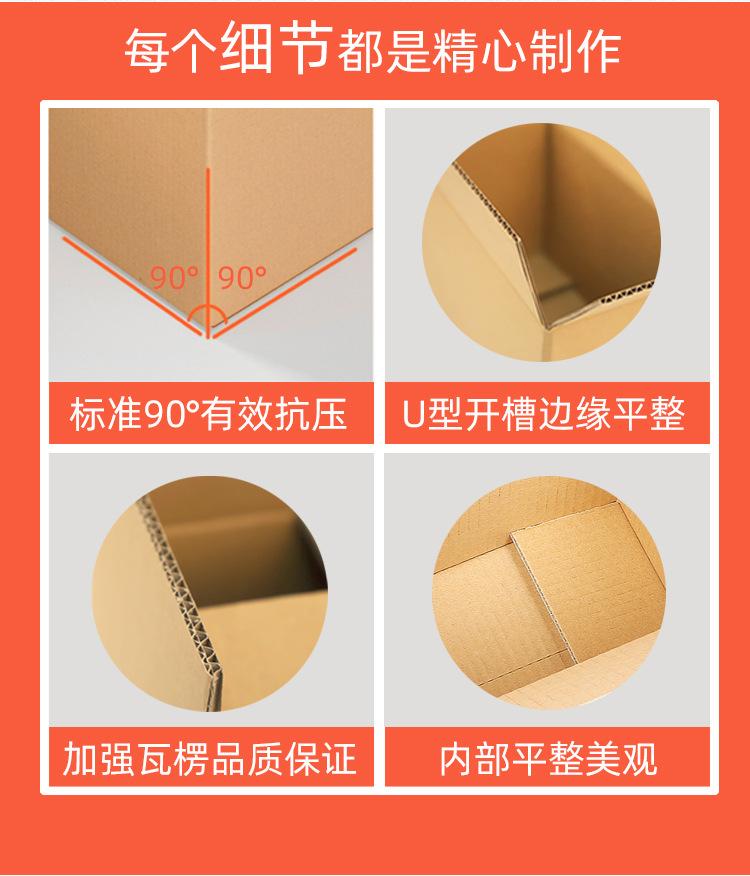 每个细节都是精心制作

90° 90°

标准90°有效抗压

U型开槽边缘平整

加强瓦楞品质保证

内部平整美观