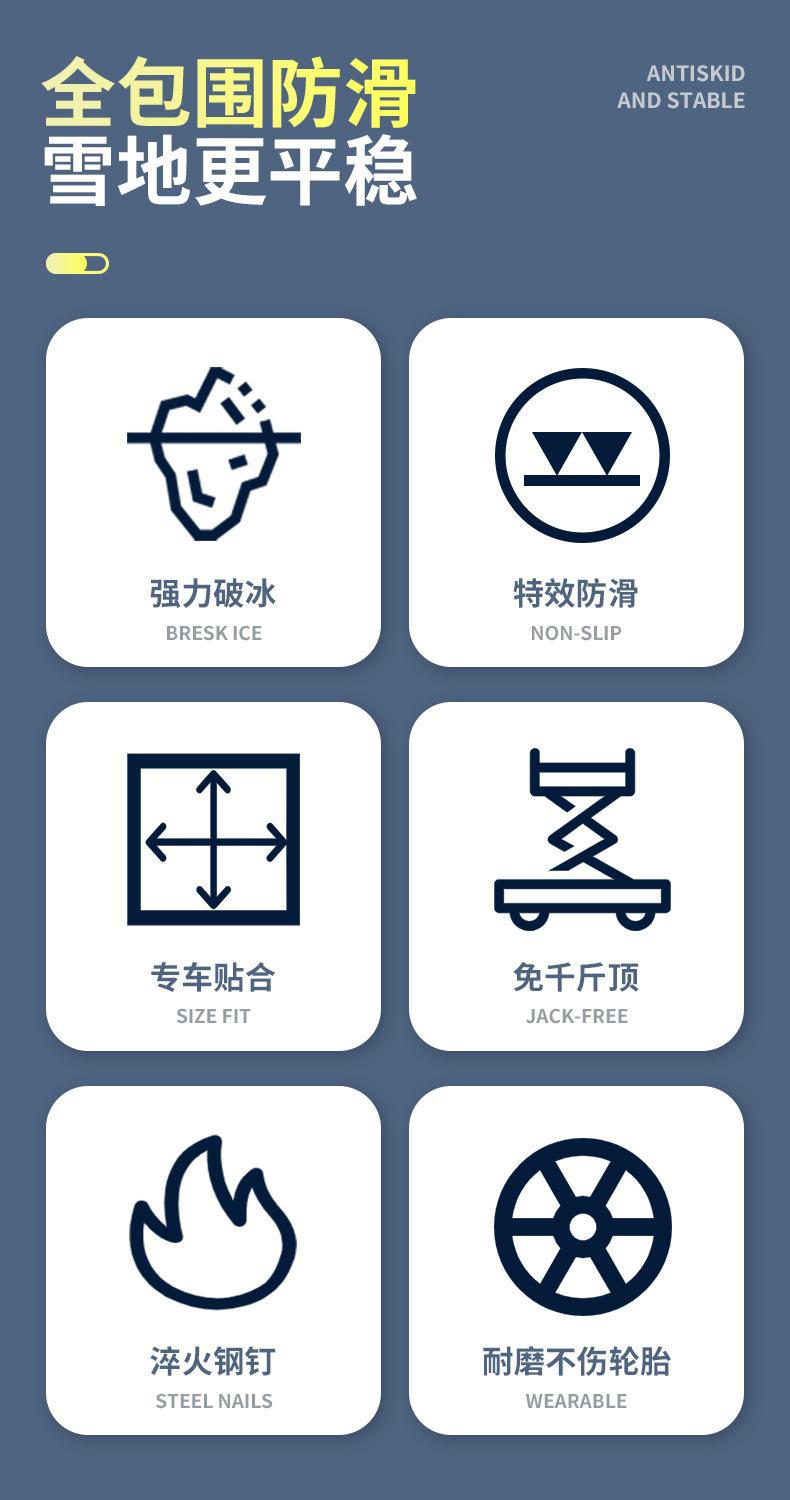 全包围防滑
雪地更平稳

ANTISKID
AND STABLE

强力破冰
BRESK ICE

特效防滑
NON-SLIP

专车贴合
SIZE FIT

免千斤顶
JACK-FREE

淬火钢钉
STEEL NAILS

耐磨不伤轮胎
WEARABLE