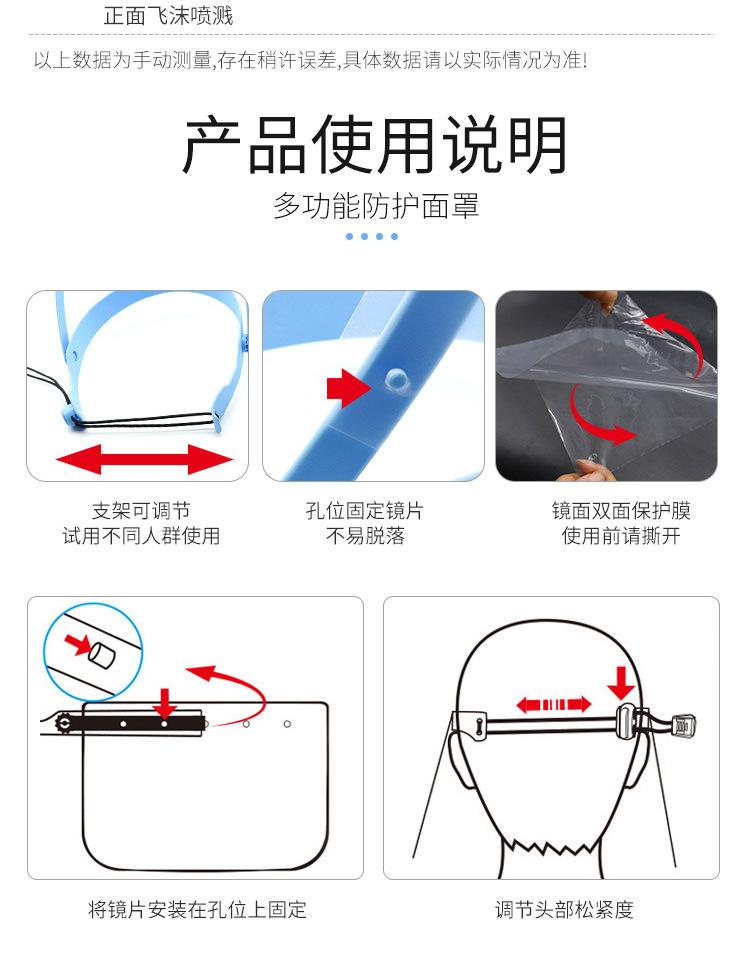 正面飞沫喷溅

以上数据为手动测量,存在稍许误差,具体数据请以实际情况为准!

产品使用说明

多功能防护面罩

支架可调节
试用不同人群使用

孔位固定镜片
不易脱落

镜面双面保护膜
使用前请撕开

将镜片安装在孔位上固定

调节头部松紧度