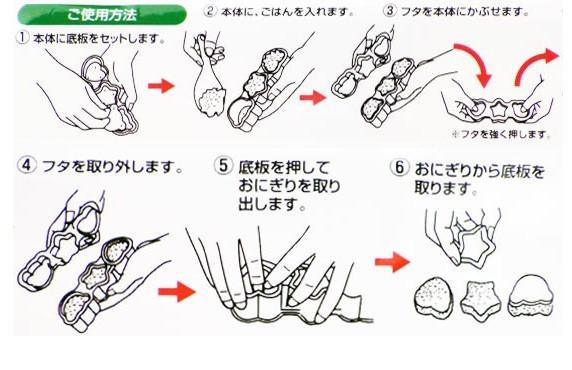 ご使用方法

① 本体に底板をセットします。

② 本体に、ごはんを入れます。

③ フタを本体にかぶせます。

※フタを強く押します。

④ フタを取り外します。

⑤ 底板を押しておにぎりを取り出します。

⑥ おにぎりから底板を取ります。