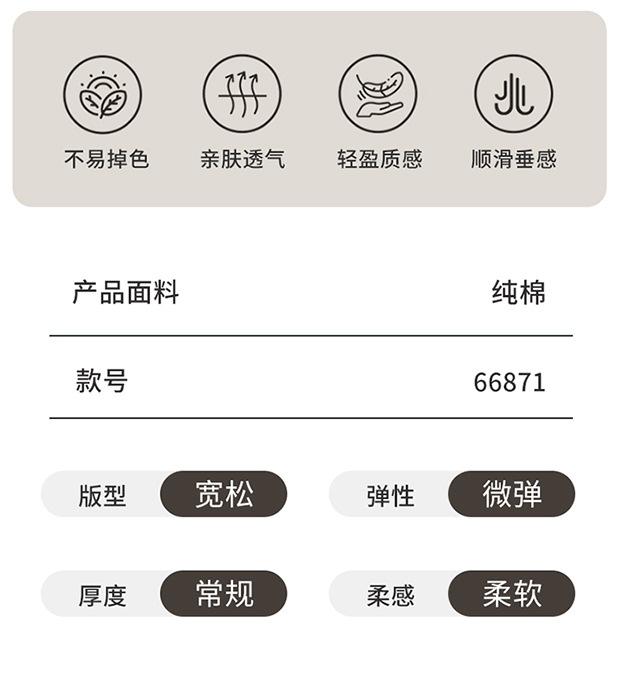 不易掉色 亲肤透气 轻盈质感 顺滑垂感

产品面料 纯棉

款号 66871

版型 宽松

弹性 微弹

厚度 常规

柔感 柔软