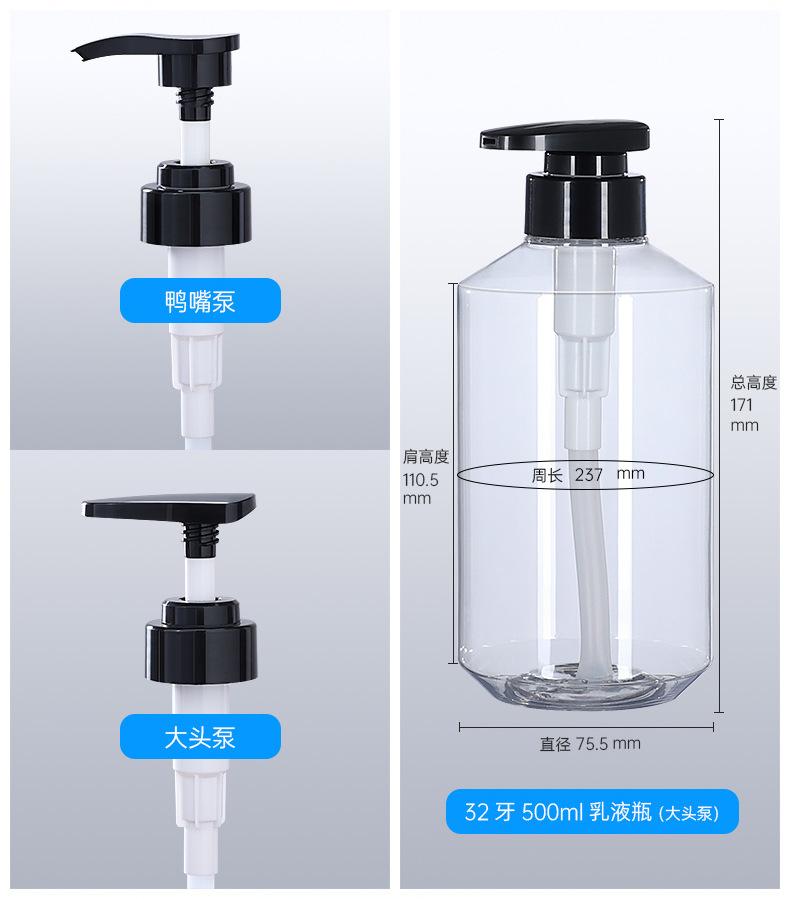 鸭嘴泵

大头泵

总高度
171
mm

肩高度
110.5
mm

周长 237 mm

直径 75.5 mm

32 牙 500ml 乳液瓶 (大头泵)