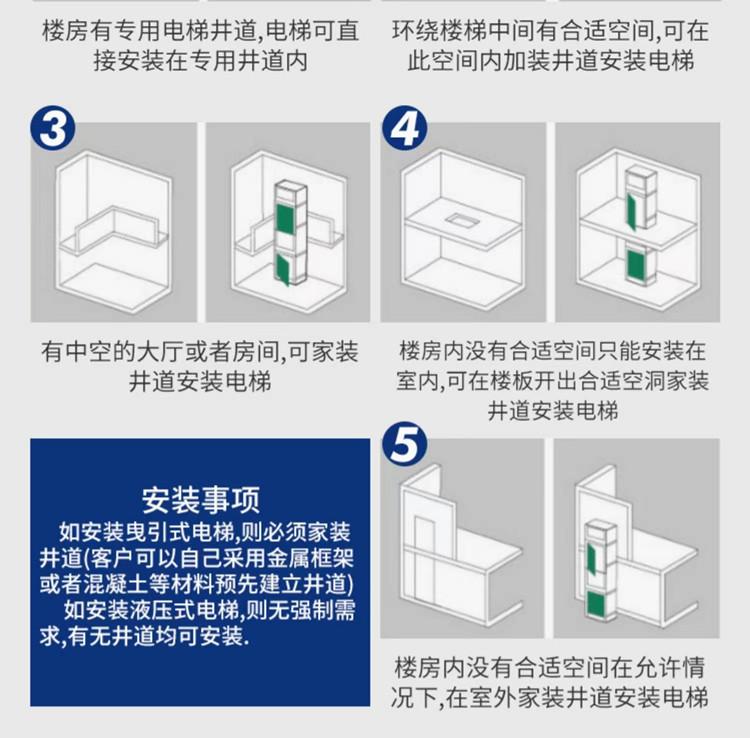 楼房有专用电梯井道,电梯可直接安装在专用井道内

环绕楼梯中间有合适空间,可在此空间内加装井道安装电梯

3

有中空的大厅或者房间,可家装井道安装电梯

4

楼房内没有合适空间只能安装在室内,可在楼板开出合适空洞家装井道安装电梯

安装事项

如安装曳引式电梯,则必须家装井道(客户可以自己采用金属框架或者混凝土等材料预先建立井道)

如安装液压式电梯,则无强制需求,有无井道均可安装.

5

楼房内没有合适空间在允许情况下,在室外家装井道安装电梯