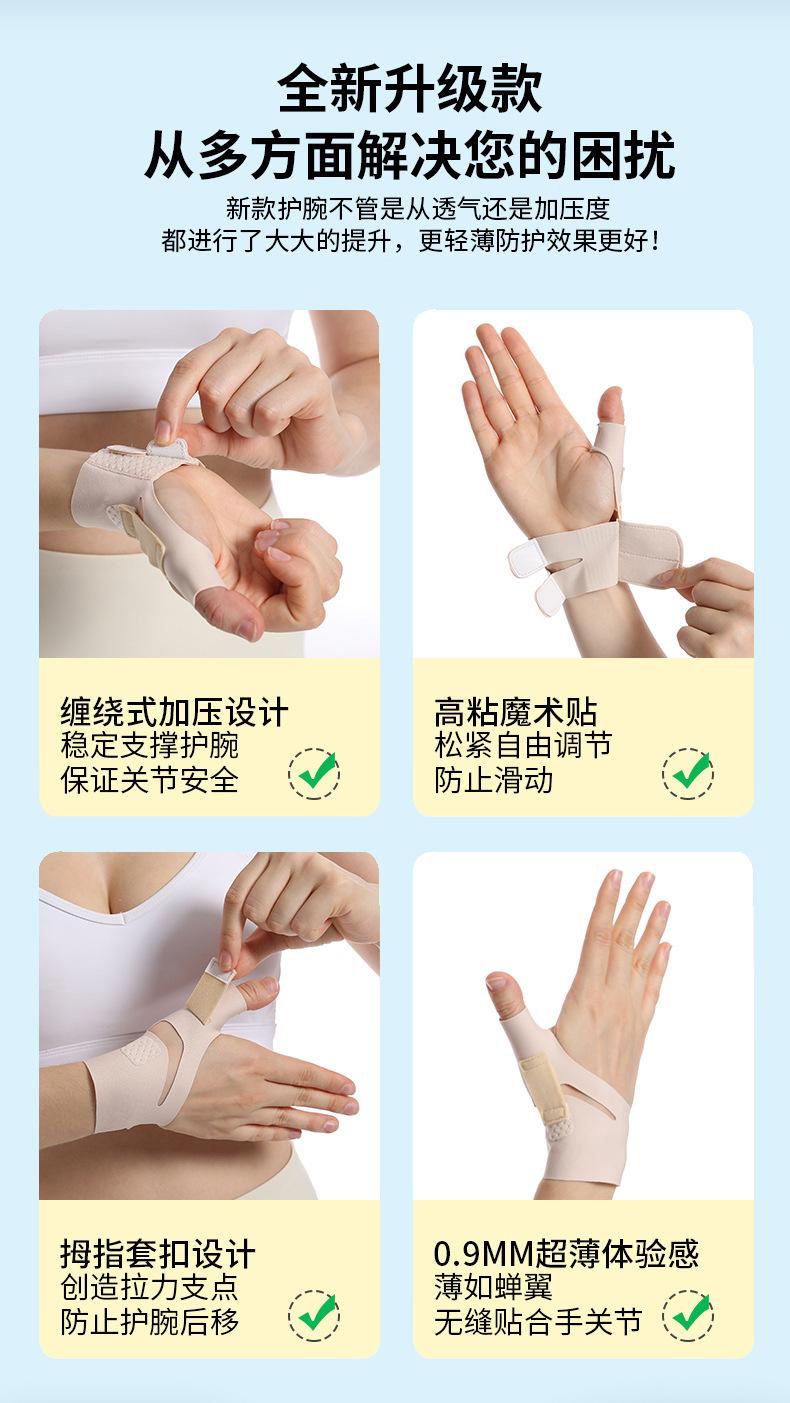 全新升级款
从多方面解决您的困扰

新款护腕不管是从透气还是加压度
都进行了大大的提升，更轻薄防护效果更好！

缠绕式加压设计
稳定支撑护腕
保证关节安全

高粘魔术贴
松紧自由调节
防止滑动

拇指套扣设计
创造拉力支点
防止护腕后移

0.9MM超薄体验感
薄如蝉翼
无缝贴合手关节