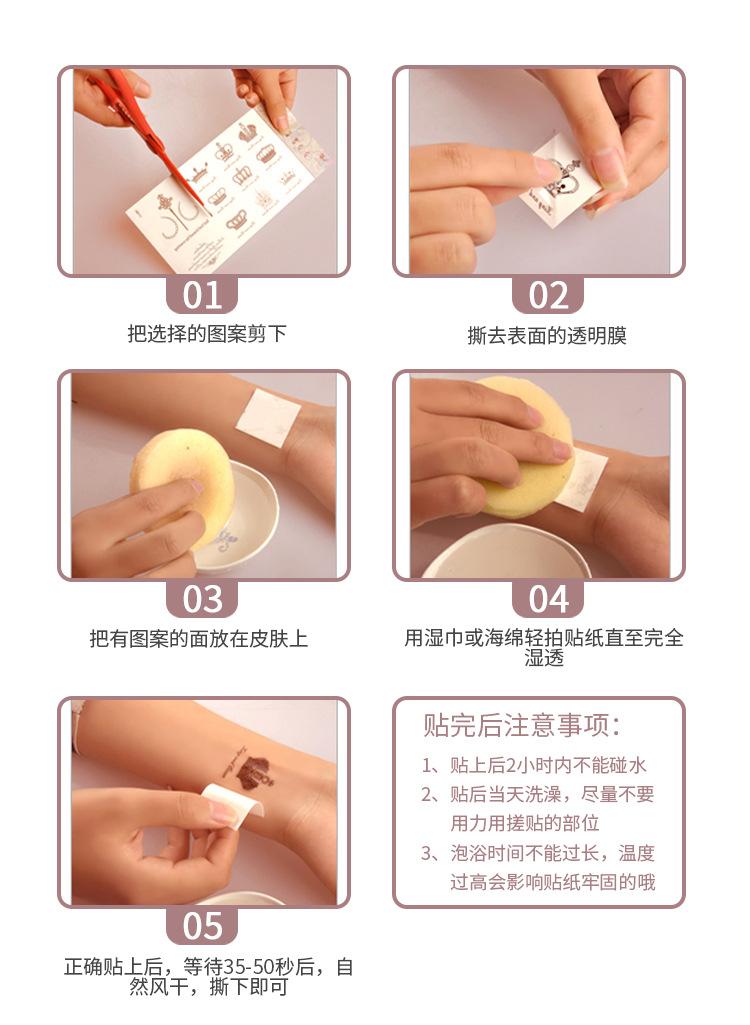 01
把选择的图案剪下

02
撕去表面的透明膜

03
把有图案的面放在皮肤上

04
用湿巾或海绵轻拍贴纸直至完全湿透

05
正确贴上后，等待35-50秒后，自然风干，撕下即可

贴完后注意事项：
1、贴上后2小时内不能碰水
2、贴后当天洗澡，尽量不要用力用搓贴的部位
3、泡浴时间不能过长，温度过高会影响贴纸牢固的哦