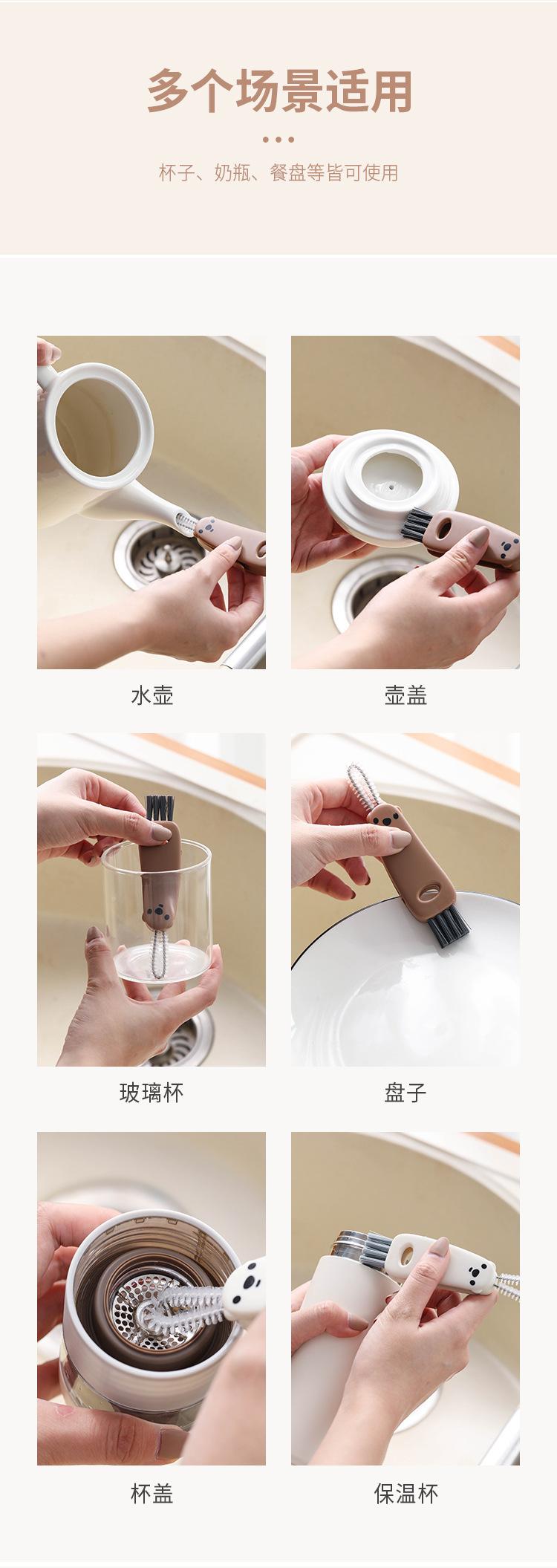 多个场景适用

杯子、奶瓶、餐盘等皆可使用

水壶

壶盖

玻璃杯

盘子

杯盖

保温杯