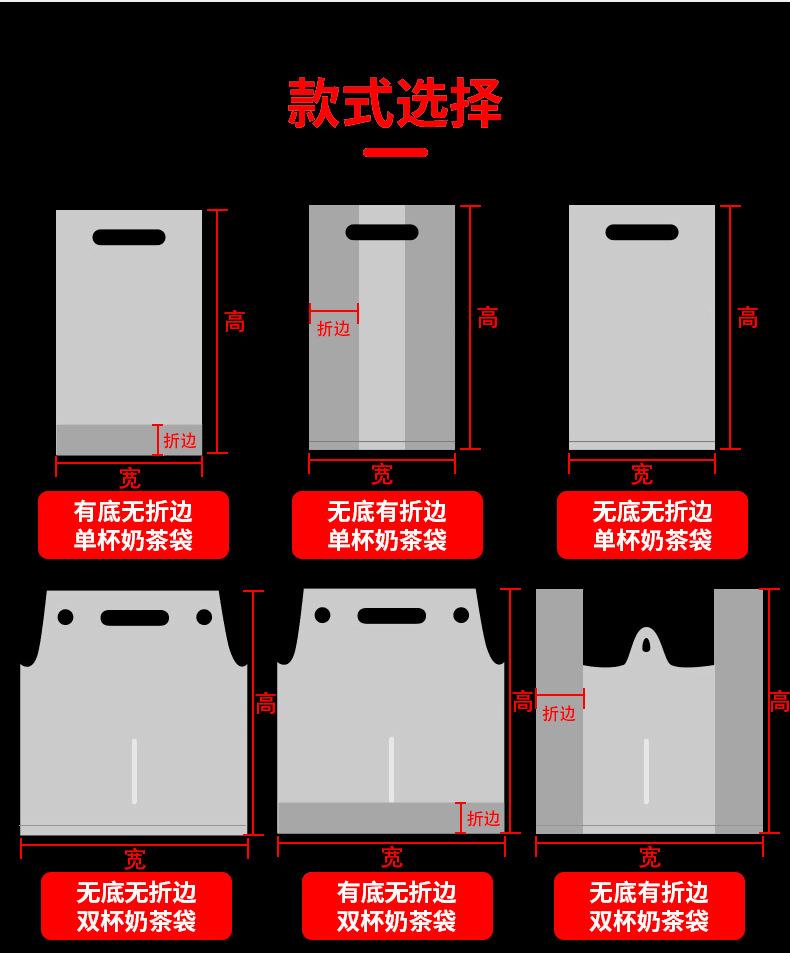 款式选择

高
折边
宽
有底无折边
单杯奶茶袋

折边
高
宽
无底有折边
单杯奶茶袋

高
宽
无底无折边
单杯奶茶袋

高
宽
无底无折边
双杯奶茶袋

高
折边
宽
有底无折边
双杯奶茶袋

折边
高
宽
无底有折边
双杯奶茶袋