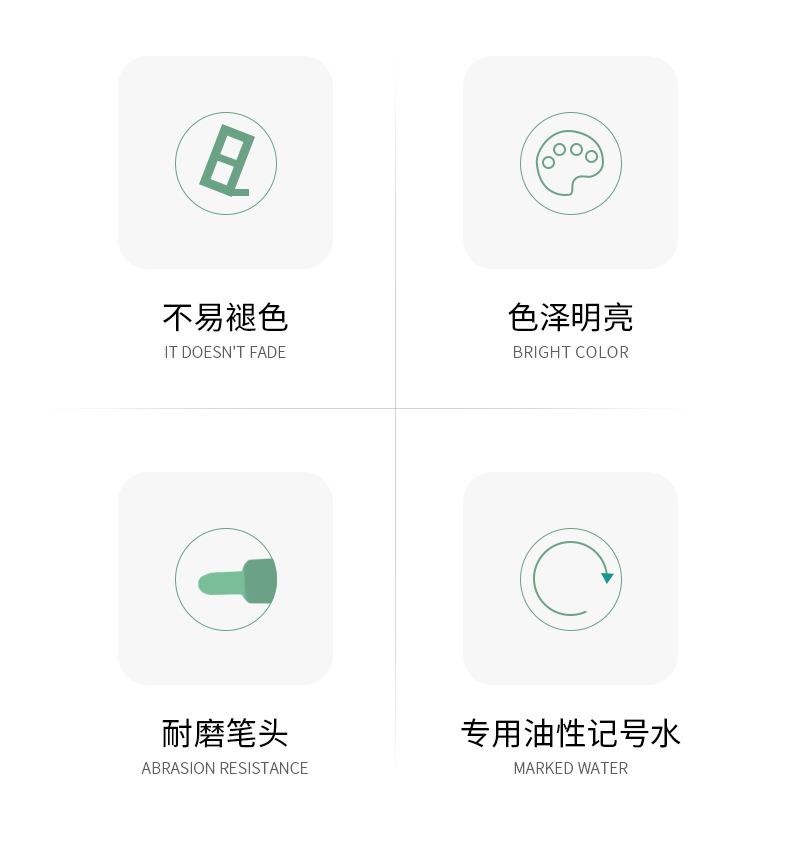 不易褪色
IT DOESN'T FADE

色泽明亮
BRIGHT COLOR

耐磨笔头
ABRASION RESISTANCE

专用油性记号水
MARKED WATER