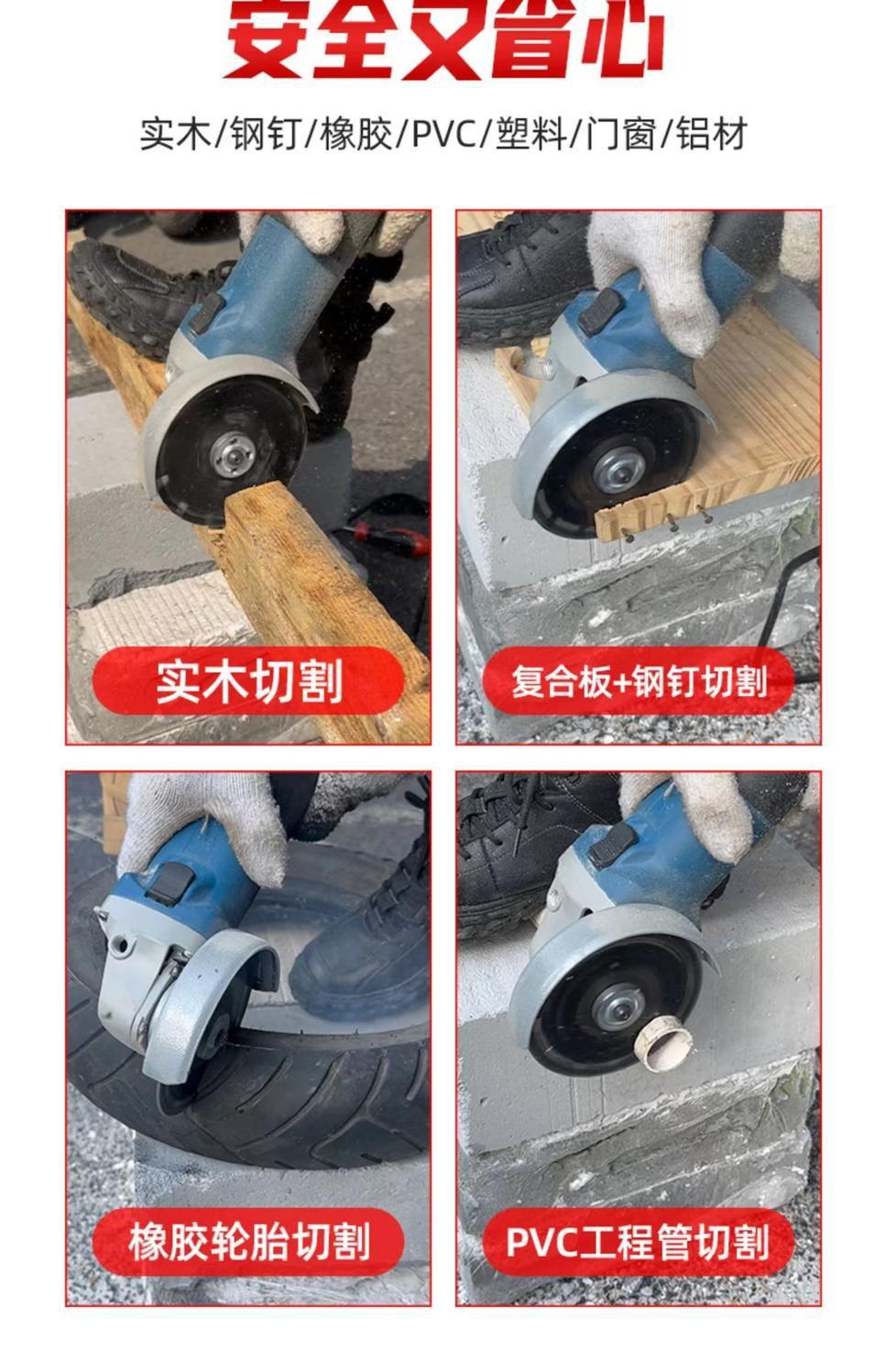 安全又省心

实木/钢钉/橡胶/PVC/塑料/门窗/铝材

实木切割

复合板+钢钉切割

橡胶轮胎切割

PVC工程管切割