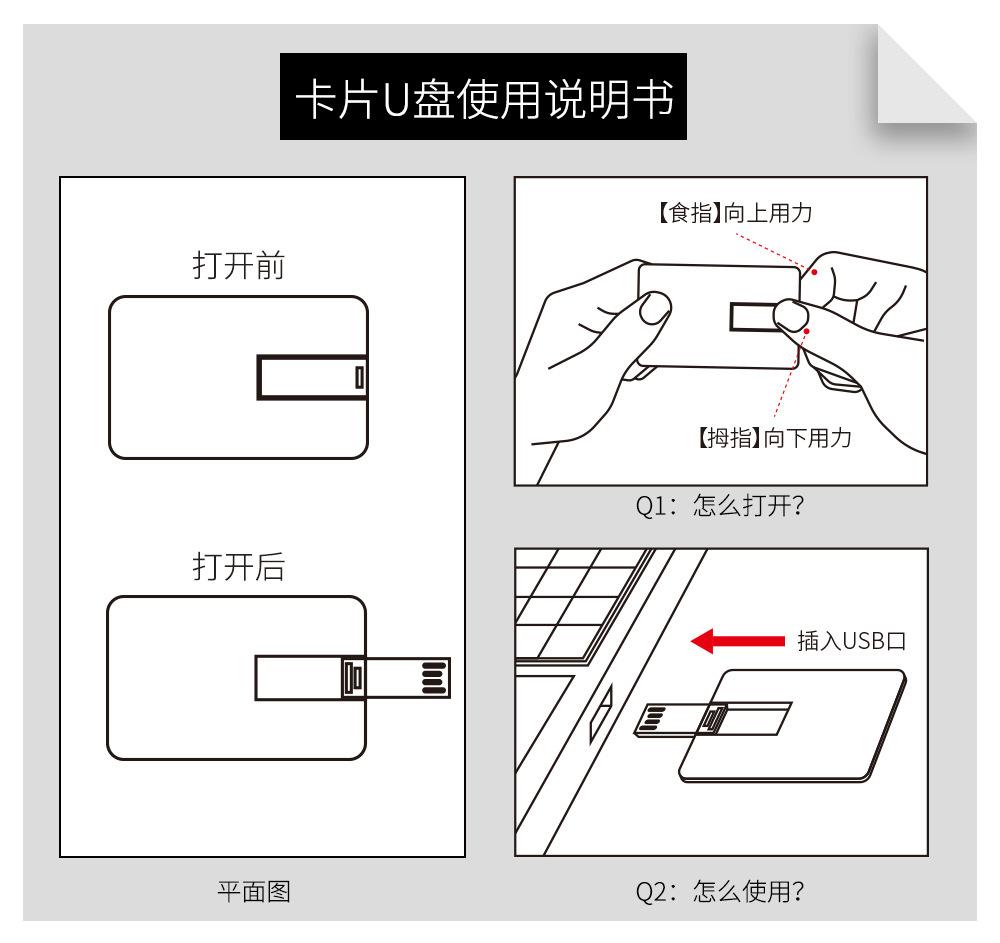 卡片U盘使用说明书

打开前

打开后

平面图

【食指】向上用力

【拇指】向下用力

Q1：怎么打开？

插入USB口

Q2：怎么使用？