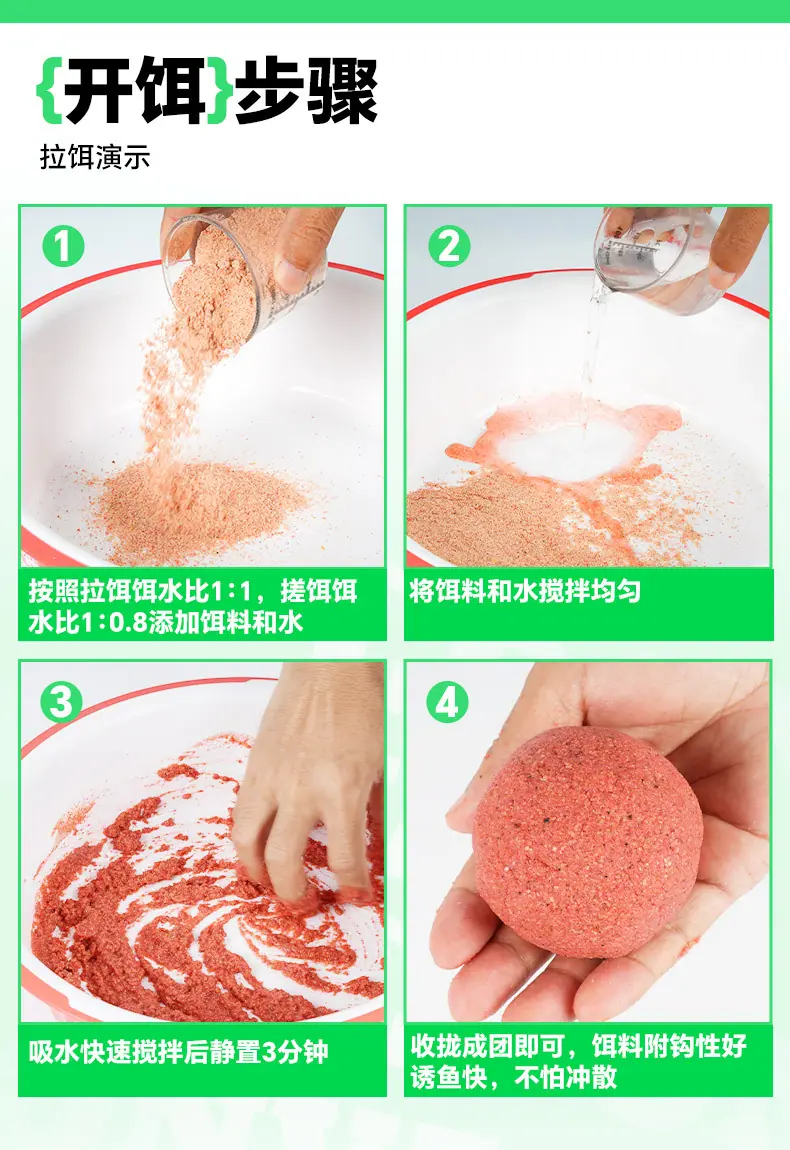 {开饵}步骤

拉饵演示

1

按照拉饵饵水比1:1，搓饵饵水比1:0.8添加饵料和水

2

将饵料和水搅拌均匀

3

吸水快速搅拌后静置3分钟

4

收拢成团即可，饵料附钩性好诱鱼快，不怕冲散