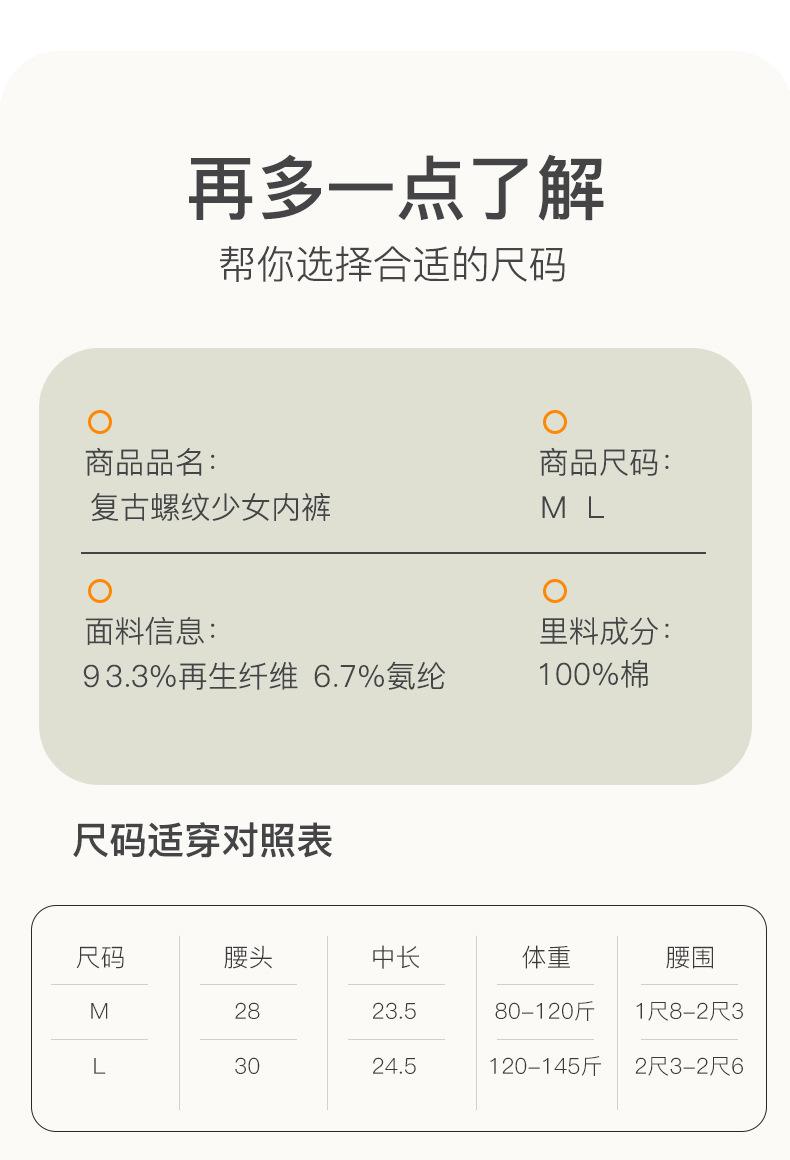 再多一点了解
帮你选择合适的尺码

商品品名:
复古螺纹少女内裤

商品尺码:
M L

面料信息:
93.3%再生纤维 6.7%氨纶

里料成分:
100%棉

尺码适穿对照表

| 尺码 | 腰头 | 中长 | 体重 | 腰围 |
|---|---|---|---|---|
| M | 28 | 23.5 | 80-120斤 | 1尺8-2尺3 |
| L | 30 | 24.5 | 120-145斤 | 2尺3-2尺6 |