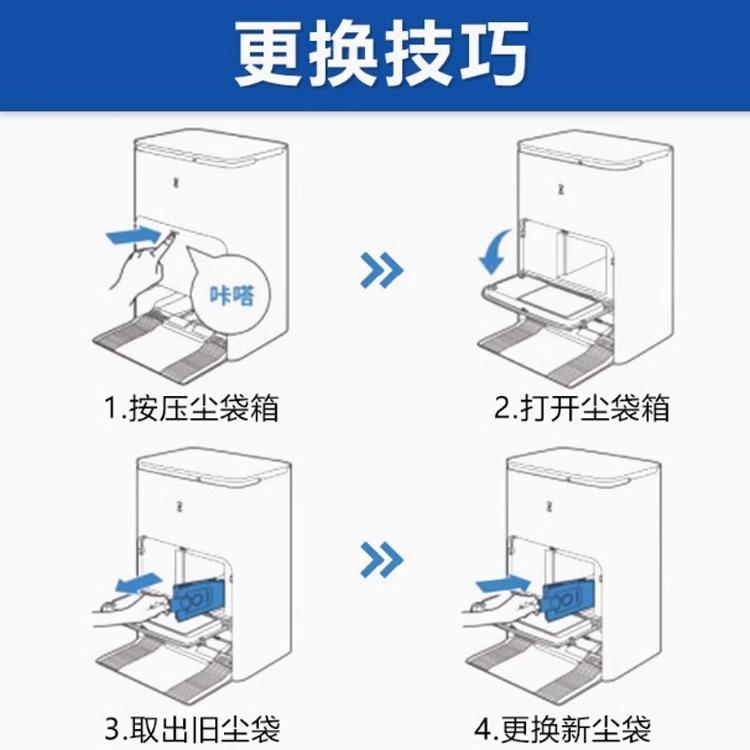 更换技巧

咔嗒

1.按压尘袋箱

2.打开尘袋箱

3.取出旧尘袋

4.更换新尘袋