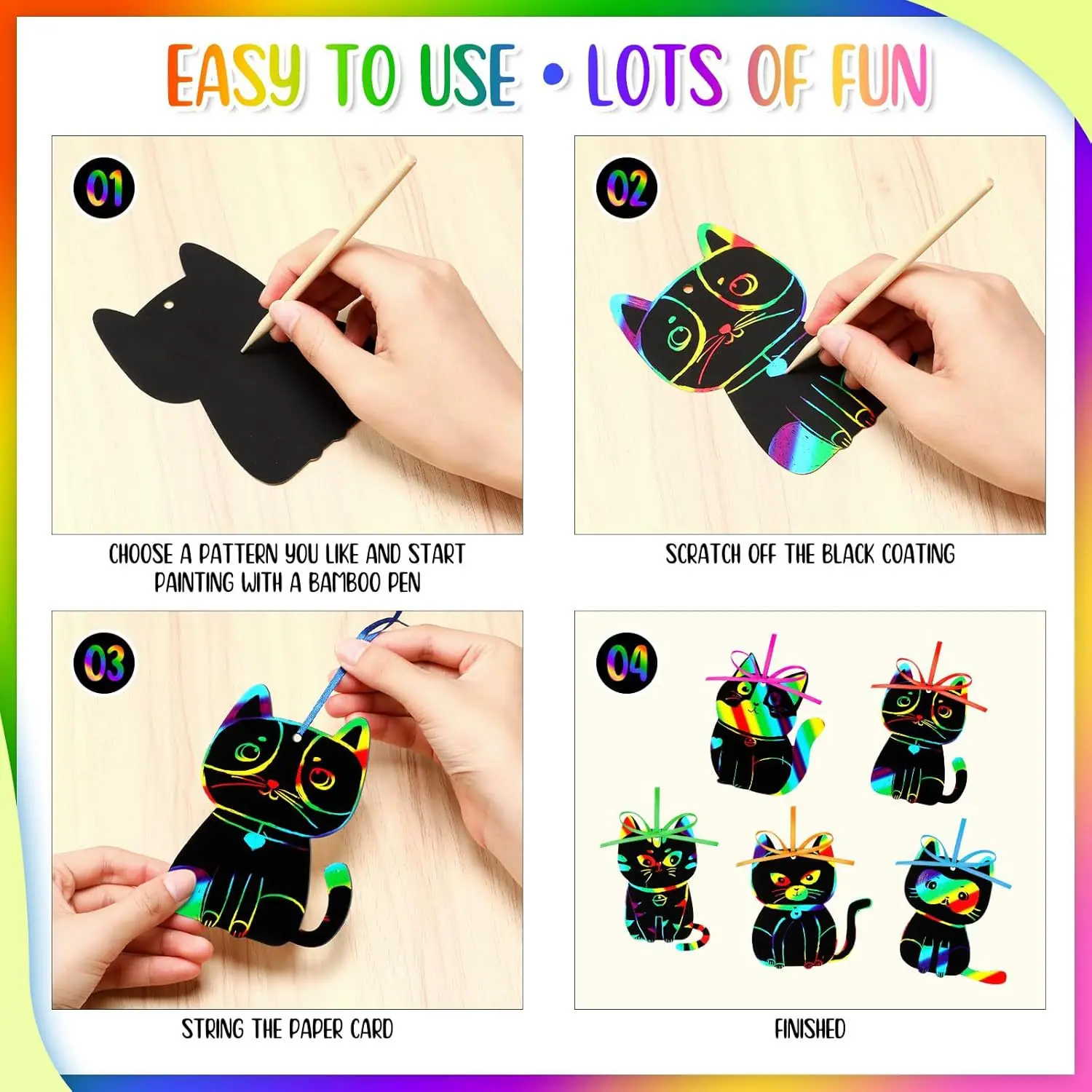 EASY TO USE • LOTS OF FUN

01

CHOOSE A PATTERN YOU LIKE AND START PAINTING WITH A BAMBOO PEN

02

SCRATCH OFF THE BLACK COATING

03

STRING THE PAPER CARD

04

FINISHED