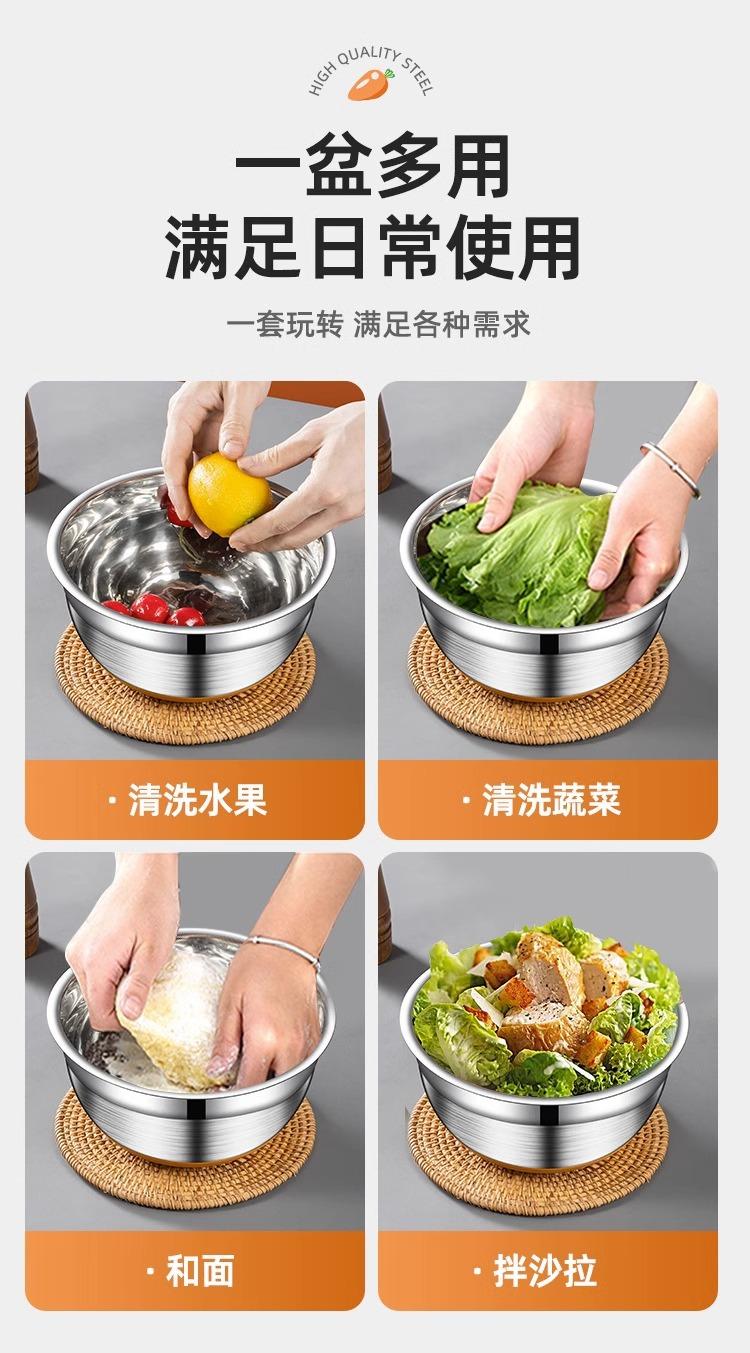 HIGH QUALITY STEEL

一盆多用
满足日常使用

一套玩转 满足各种需求

· 清洗水果

· 清洗蔬菜

· 和面

· 拌沙拉