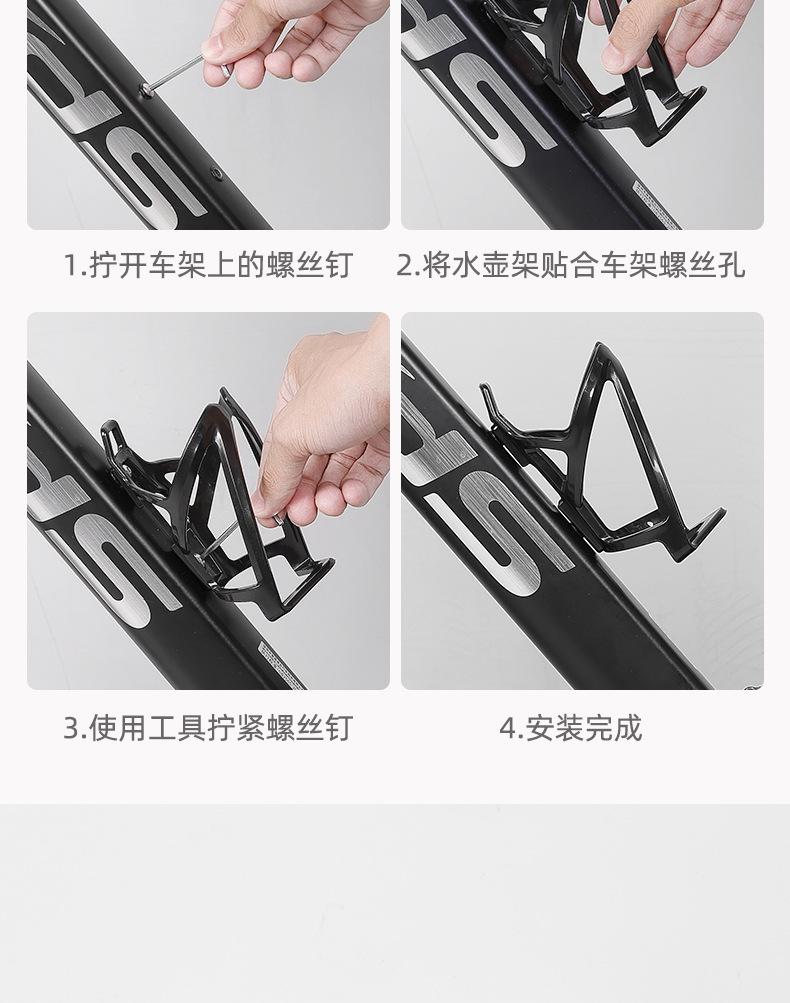 1.拧开车架上的螺丝钉

2.将水壶架贴合车架螺丝孔

3.使用工具拧紧螺丝钉

4.安装完成