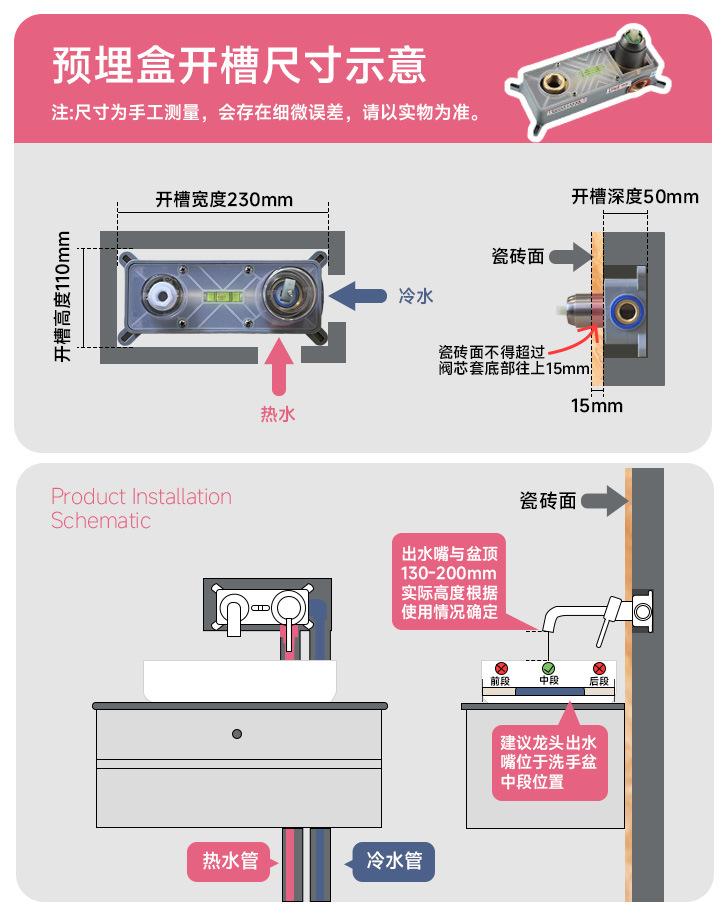 预埋盒开槽尺寸示意

注:尺寸为手工测量，会存在细微误差，请以实物为准。

开槽宽度230mm

开槽高度110mm

冷水

热水

开槽深度50mm

瓷砖面

瓷砖面不得超过阀芯套底部往上15mm

15mm

Product Installation Schematic

瓷砖面

出水嘴与盆顶130-200mm实际高度根据使用情况确定

前段

中段

后段

建议龙头出水嘴位于洗手盆中段位置

热水管

冷水管