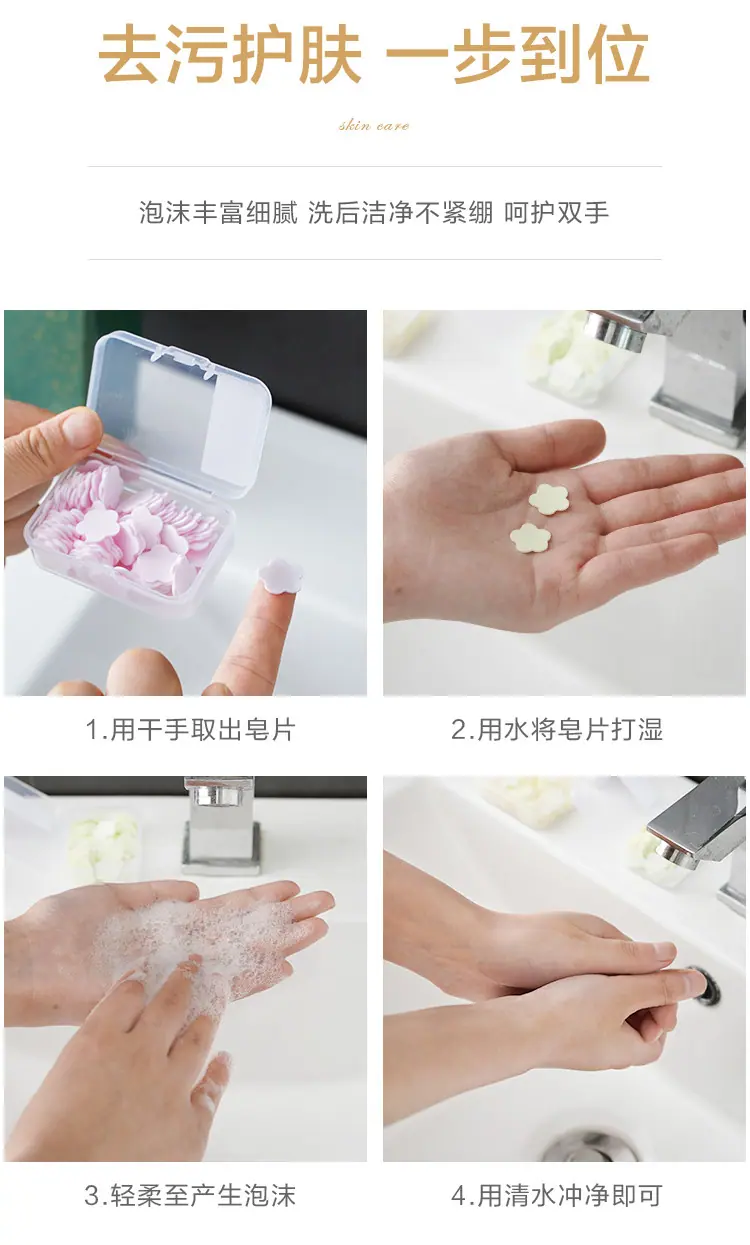 去污护肤 一步到位

skin care

泡沫丰富细腻 洗后洁净不紧绷 呵护双手

1.用干手取出皂片

2.用水将皂片打湿

3.轻柔至产生泡沫

4.用清水冲净即可