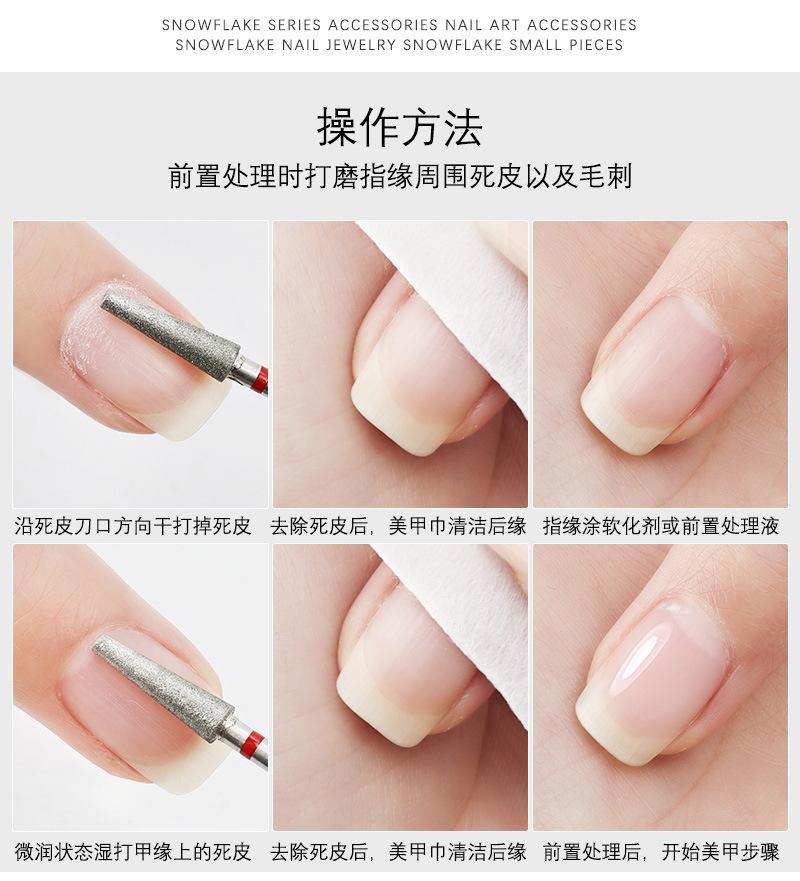 SNOWFLAKE SERIES ACCESSORIES NAIL ART ACCESSORIES
SNOWFLAKE NAIL JEWELRY SNOWFLAKE SMALL PIECES

操作方法

前置处理时打磨指缘周围死皮以及毛刺

沿死皮刀口方向干打掉死皮

去除死皮后，美甲巾清洁后缘

指缘涂软化剂或前置处理液

微润状态湿打甲缘上的死皮

去除死皮后，美甲巾清洁后缘

前置处理后，开始美甲步骤