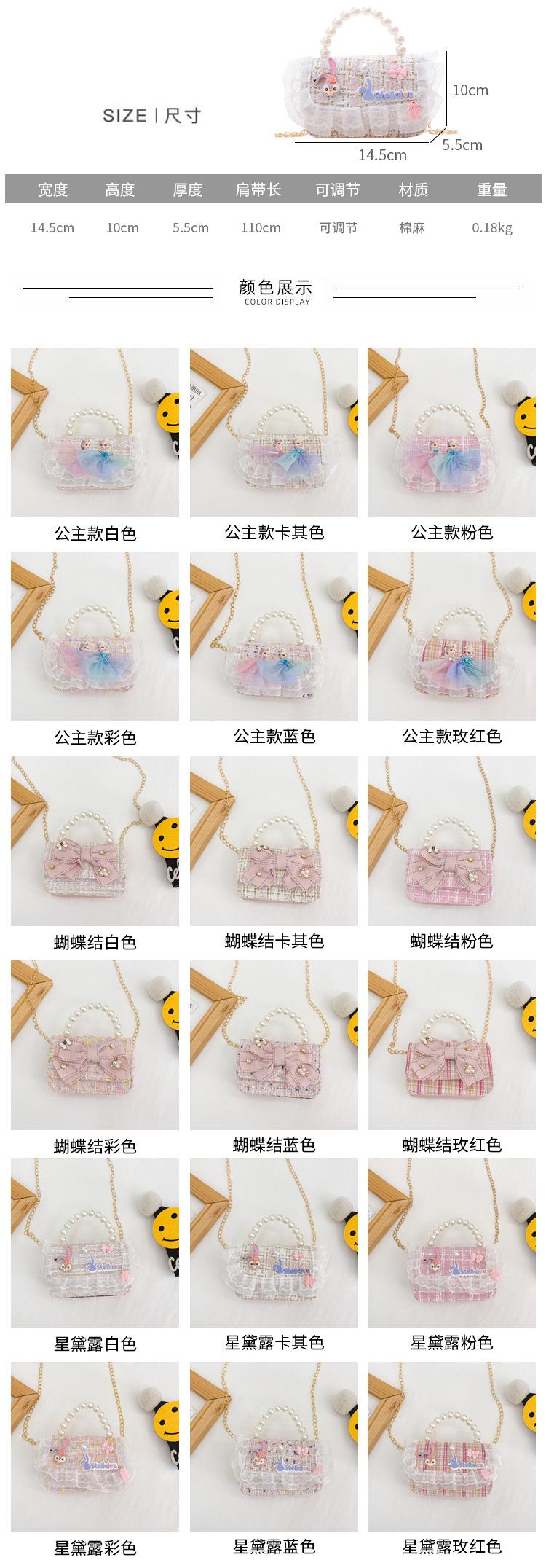 SIZE | 尺寸

10cm
5.5cm
14.5cm

| 宽度 | 高度 | 厚度 | 肩带长 | 可调节 | 材质 | 重量 |
|---|---|---|---|---|---|---|
| 14.5cm | 10cm | 5.5cm | 110cm | 可调节 | 棉麻 | 0.18kg |

颜色展示
COLOR DISPLAY

公主款白色
公主款卡其色
公主款粉色
公主款彩色
公主款蓝色
公主款玫红色
蝴蝶结白色
蝴蝶结卡其色
蝴蝶结粉色
蝴蝶结彩色
蝴蝶结蓝色
蝴蝶结玫红色
星黛露白色
星黛露卡其色
星黛露粉色
星黛露彩色
星黛露蓝色
星黛露玫红色