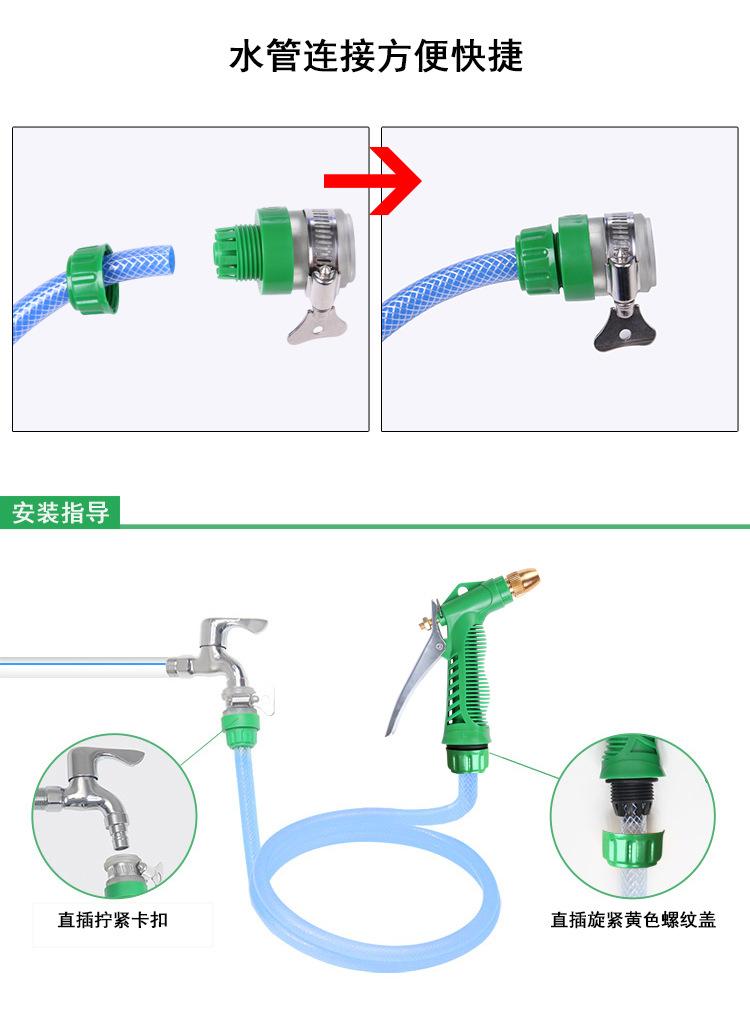 水管连接方便快捷

安装指导

直插拧紧卡扣

直插旋紧黄色螺纹盖