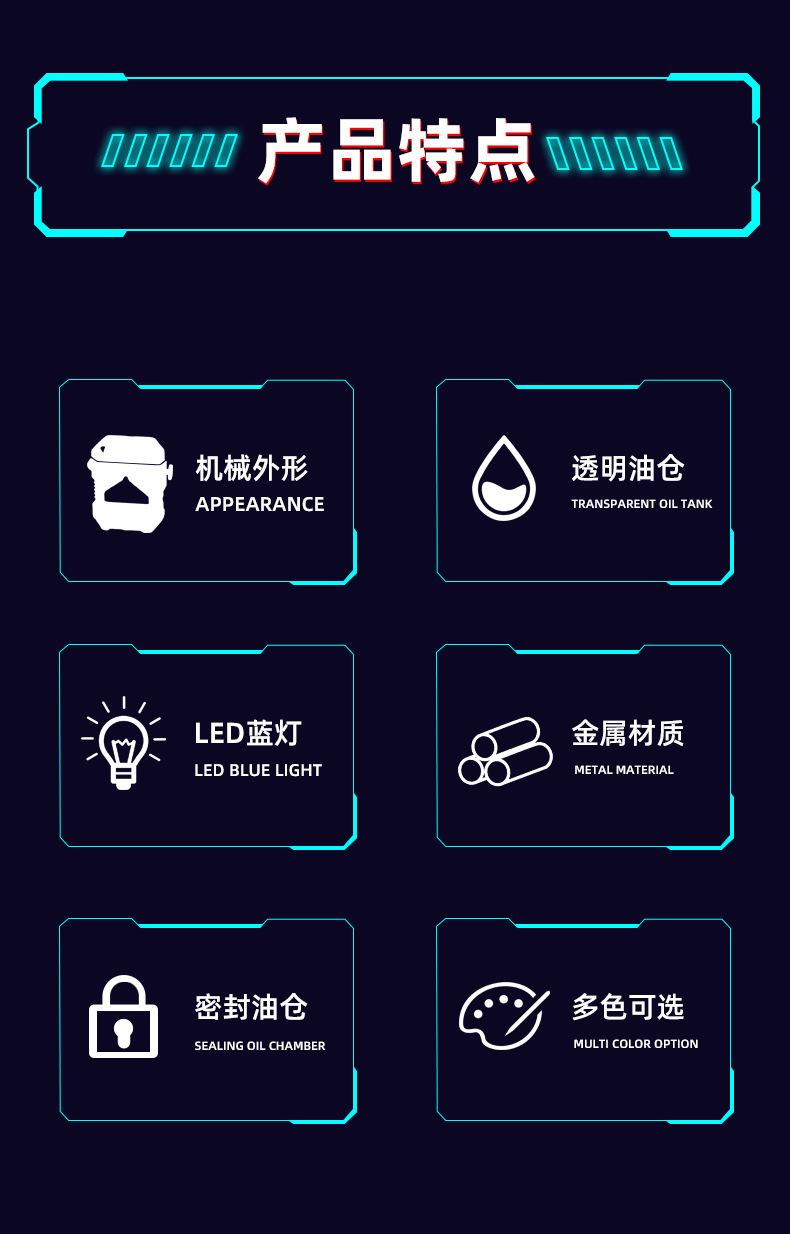 产品特点

机械外形
APPEARANCE

透明油仓
TRANSPARENT OIL TANK

LED蓝灯
LED BLUE LIGHT

金属材质
METAL MATERIAL

密封油仓
SEALING OIL CHAMBER

多色可选
MULTI COLOR OPTION