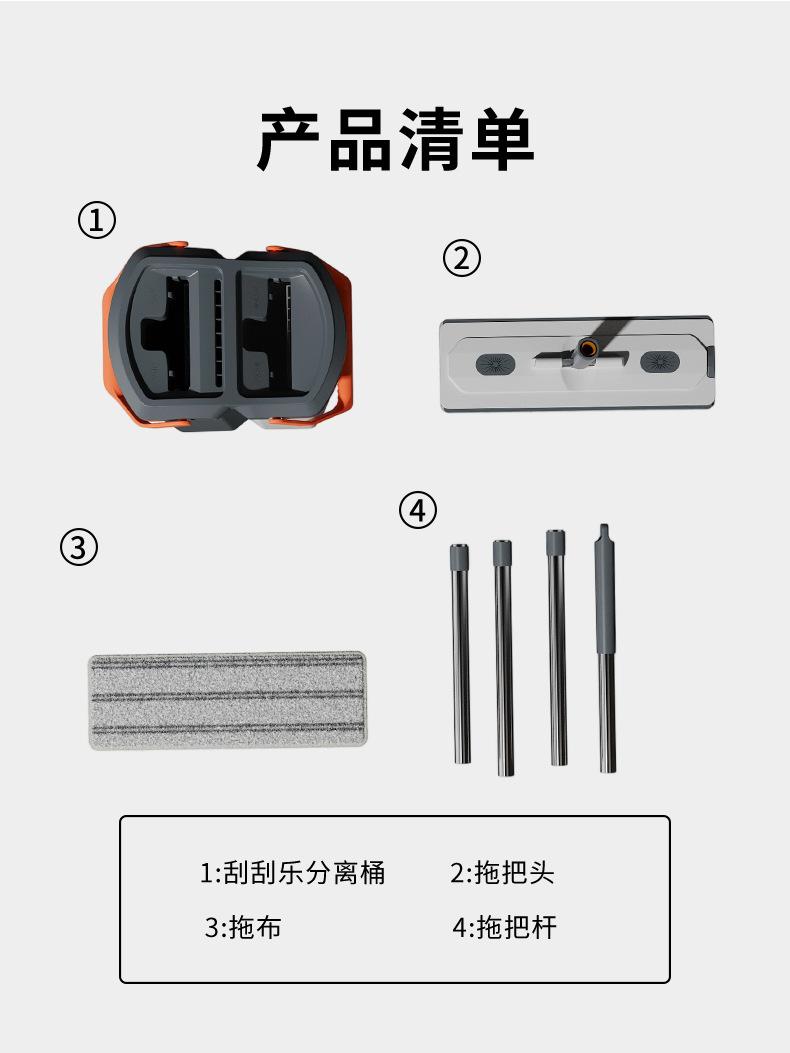 产品清单

①

②

③

④

1:刮刮乐分离桶 2:拖把头

3:拖布 4:拖把杆