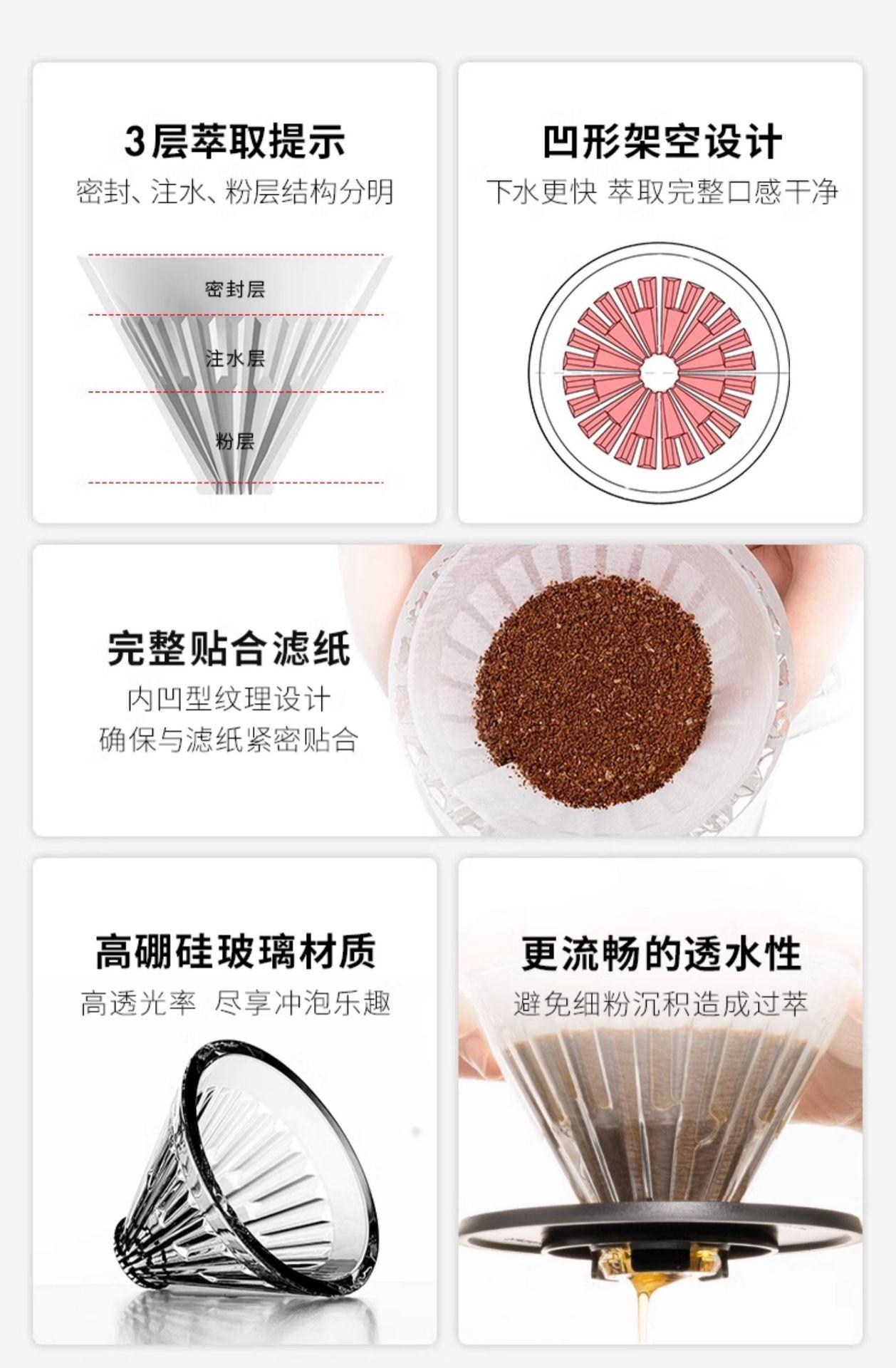 3层萃取提示
密封、注水、粉层结构分明

密封层
注水层
粉层

凹形架空设计
下水更快 萃取完整口感干净

完整贴合滤纸
内凹型纹理设计
确保与滤纸紧密贴合

高硼硅玻璃材质
高透光率 尽享冲泡乐趣

更流畅的透水性
避免细粉沉积造成过萃