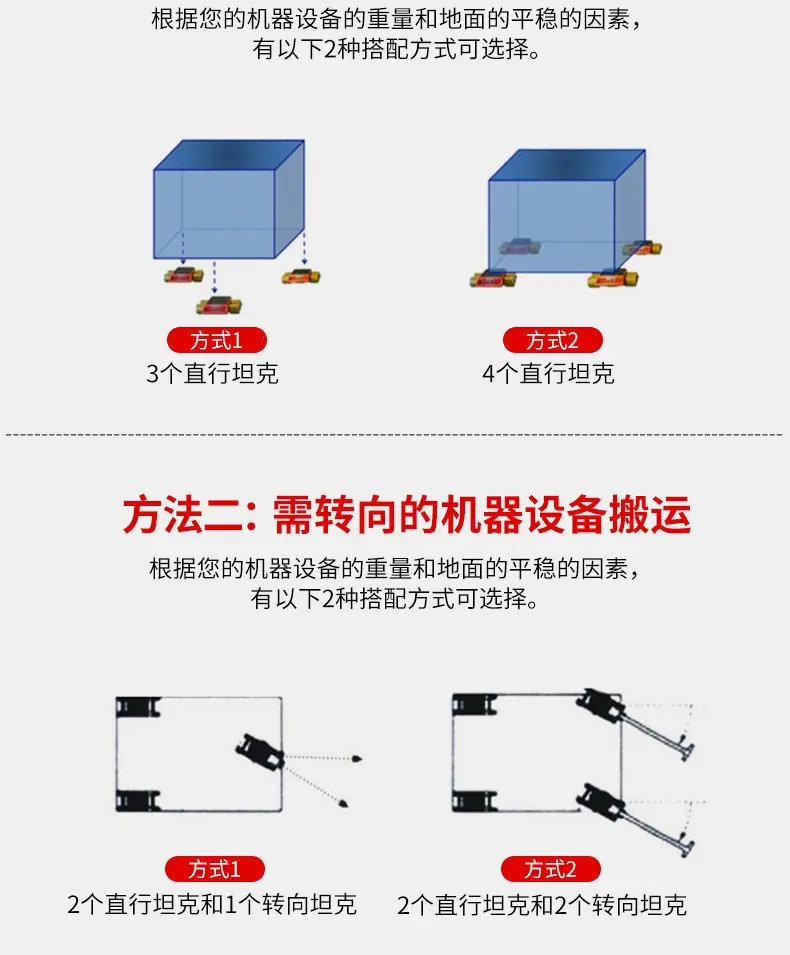 根据您的机器设备的重量和地面的平稳的因素，
有以下2种搭配方式可选择。

方式1
3个直行坦克

方式2
4个直行坦克

方法二：需转向的机器设备搬运

根据您的机器设备的重量和地面的平稳的因素，
有以下2种搭配方式可选择。

方式1
2个直行坦克和1个转向坦克

方式2
2个直行坦克和2个转向坦克