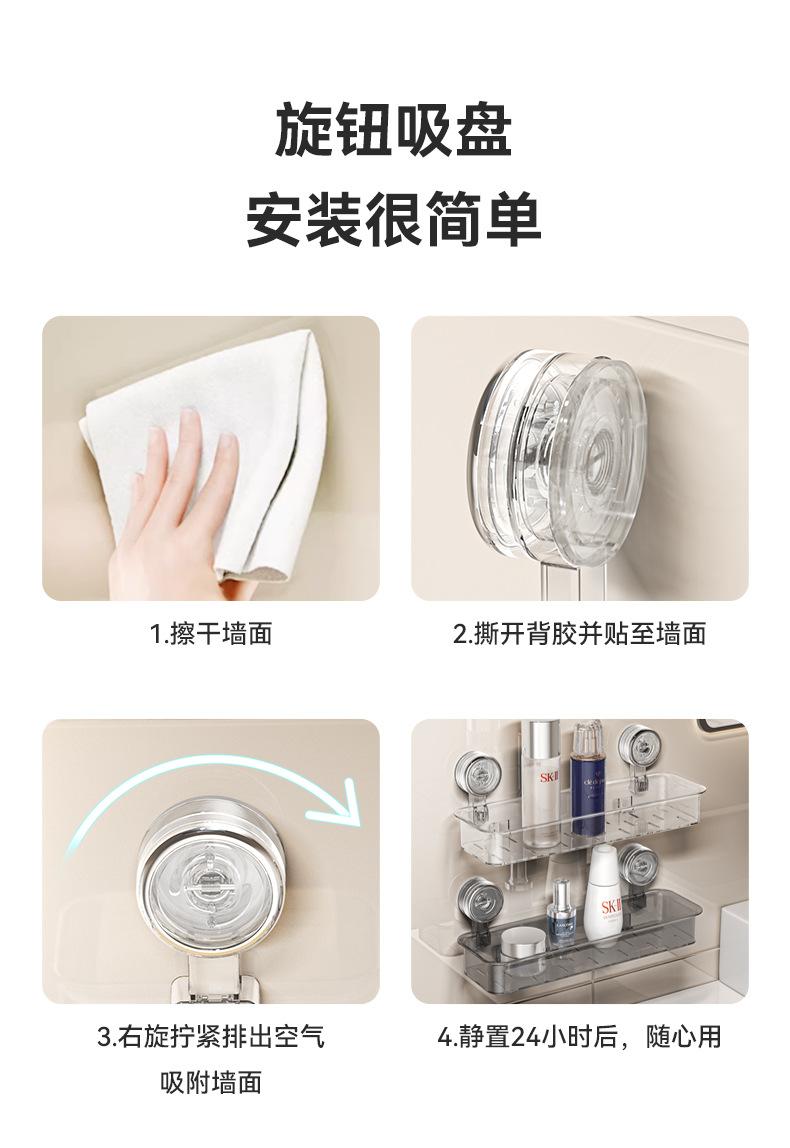 旋钮吸盘
安装很简单

1.擦干墙面

2.撕开背胶并贴至墙面

3.右旋拧紧排出空气
吸附墙面

SK-II
SK-II

4.静置24小时后，随心用