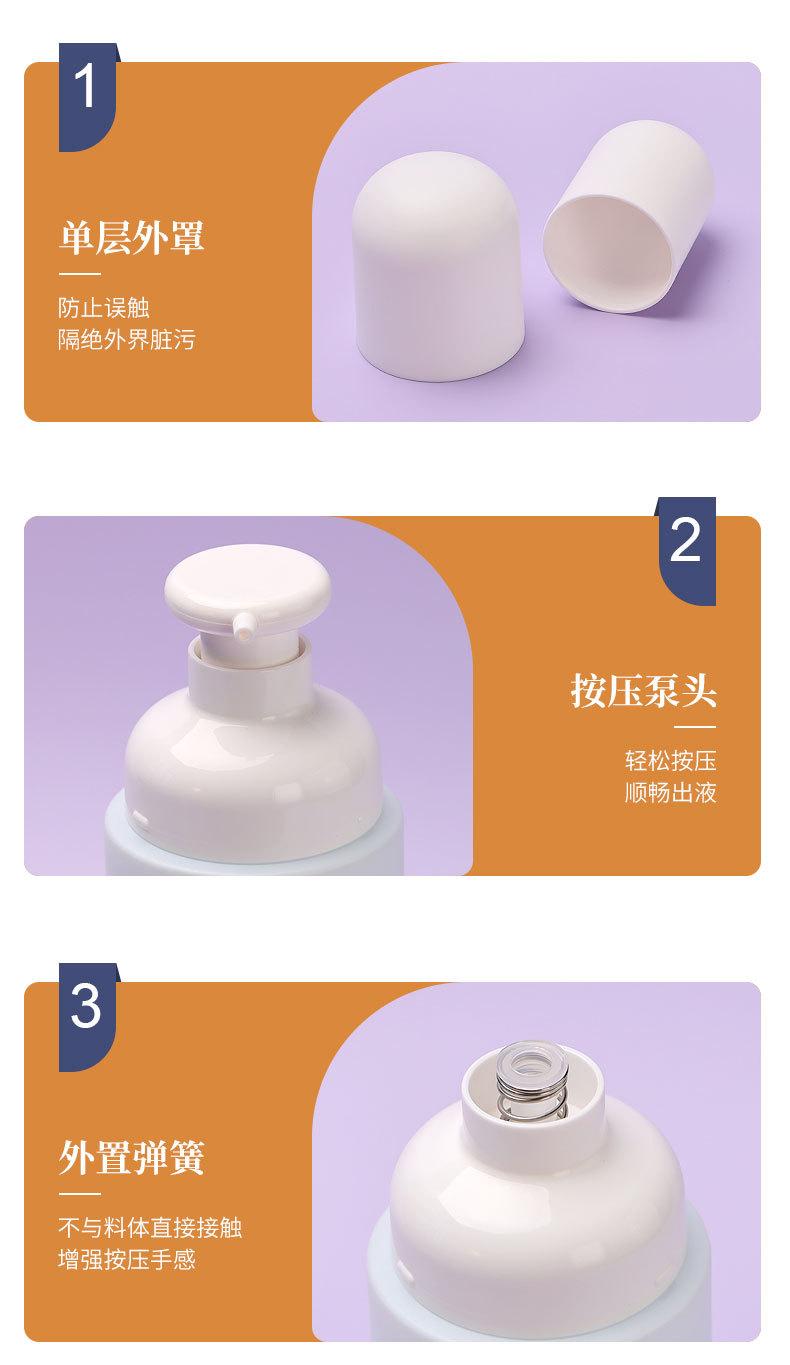 1

单层外罩

防止误触
隔绝外界脏污

2

按压泵头

轻松按压
顺畅出液

3

外置弹簧

不与料体直接接触
增强按压手感