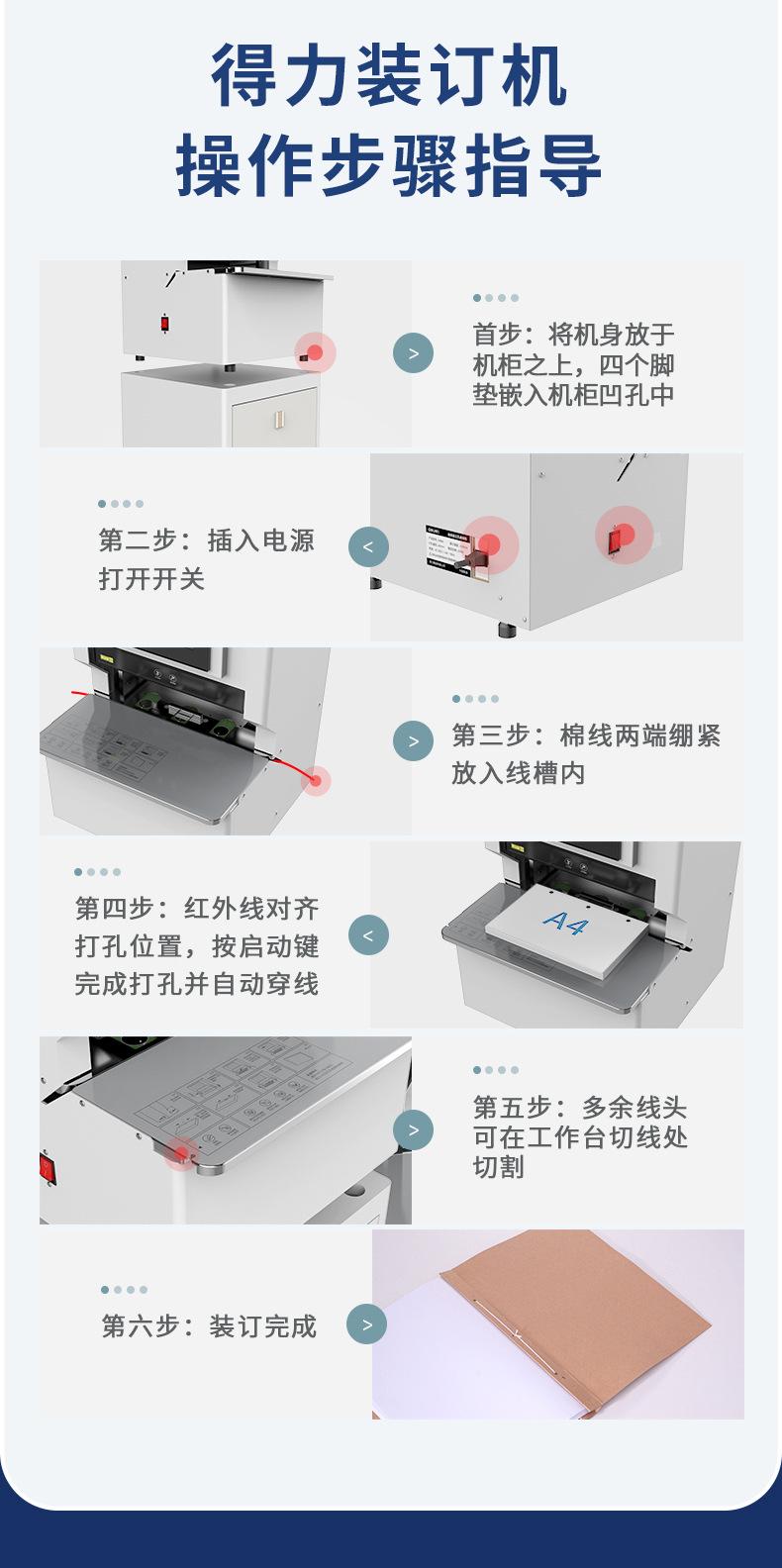 得力装订机
操作步骤指导

首步：将机身放于机柜之上，四个脚垫嵌入机柜凹孔中

第二步：插入电源打开开关

第三步：棉线两端绷紧放入线槽内

第四步：红外线对齐打孔位置，按启动键完成打孔并自动穿线

A4

第五步：多余线头可在工作台切线处切割

第六步：装订完成