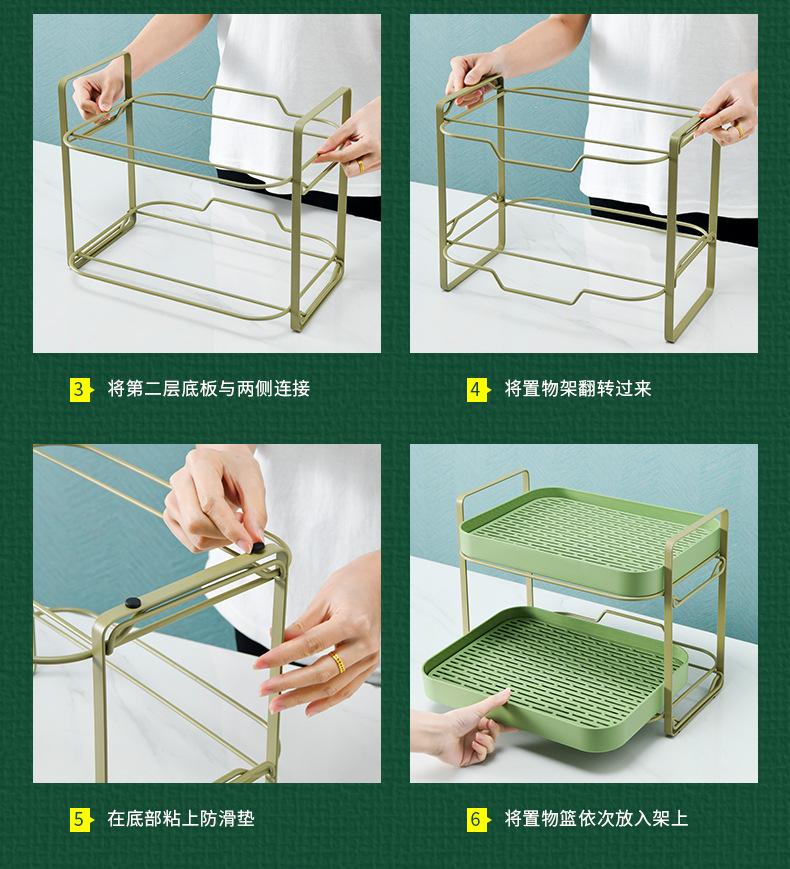 3 将第二层底板与两侧连接

4 将置物架翻转过来

5 在底部粘上防滑垫

6 将置物篮依次放入架上