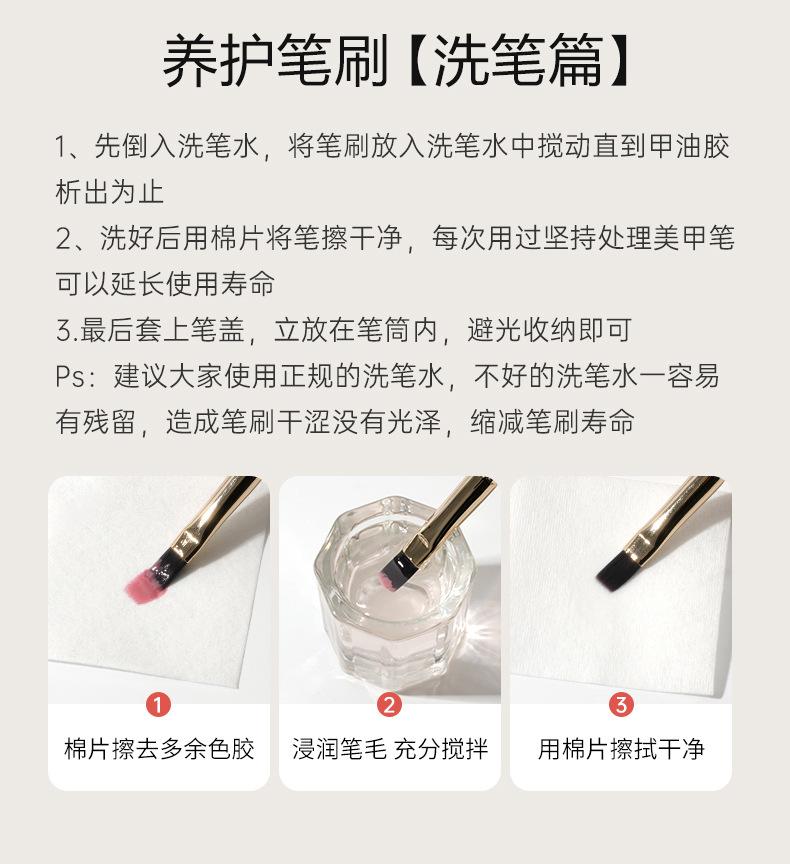 养护笔刷【洗笔篇】

1、先倒入洗笔水，将笔刷放入洗笔水中搅动直到甲油胶析出为止

2、洗好后用棉片将笔擦干净，每次用过坚持处理美甲笔可以延长使用寿命

3.最后套上笔盖，立放在笔筒内，避光收纳即可

Ps：建议大家使用正规的洗笔水，不好的洗笔水一容易有残留，造成笔刷干涩没有光泽，缩减笔刷寿命

1
棉片擦去多余色胶

2
浸润笔毛 充分搅拌

3
用棉片擦拭干净