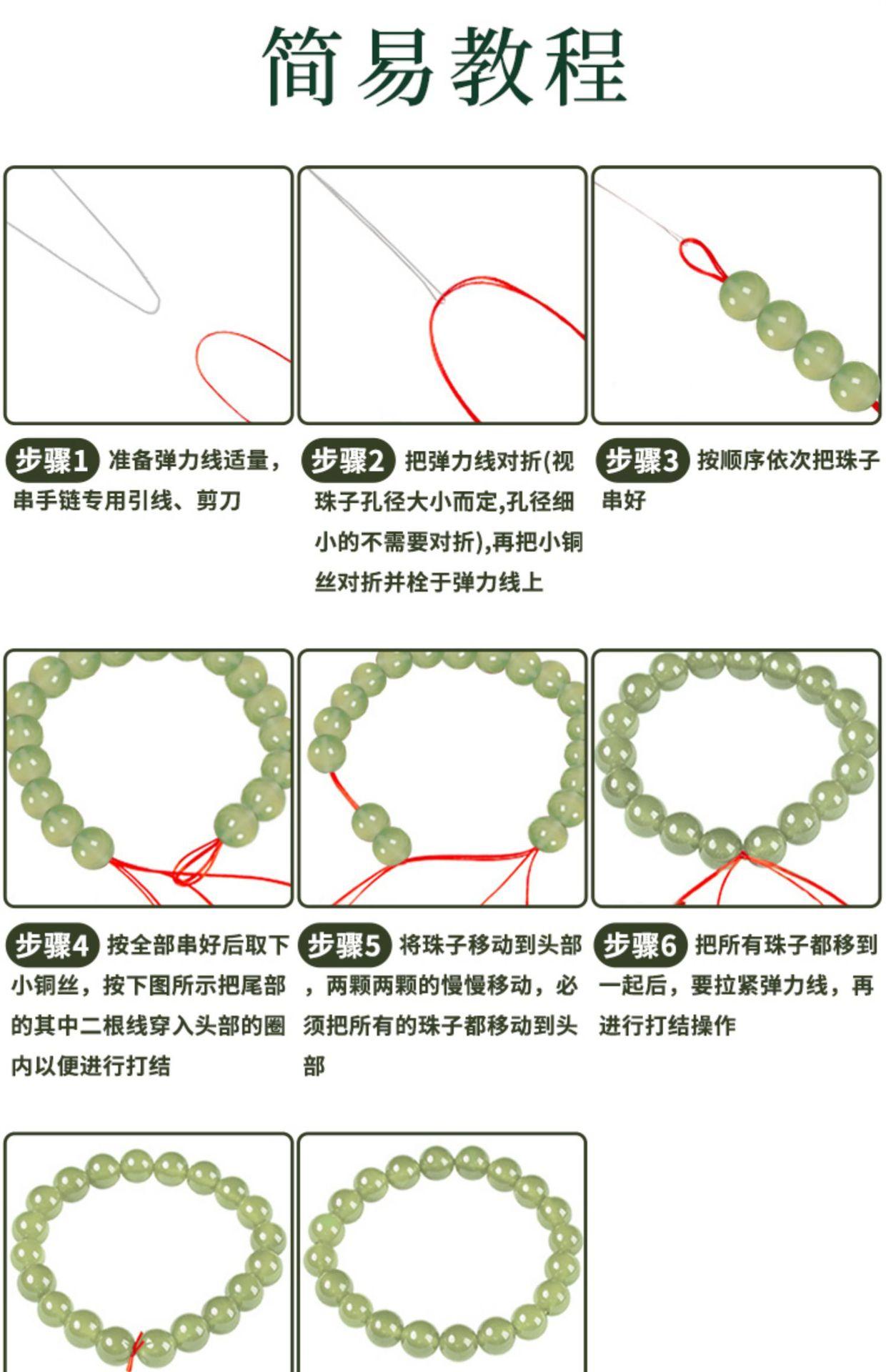 简易教程

步骤1 准备弹力线适量，串手链专用引线、剪刀

步骤2 把弹力线对折(视珠子孔径大小而定,孔径细小的不需要对折),再把小铜丝对折并栓于弹力线上

步骤3 按顺序依次把珠子串好

步骤4 按全部串好后取下小铜丝，按下图所示把尾部的其中二根线穿入头部的圈内以便进行打结

步骤5 将珠子移动到头部，两颗两颗的慢慢移动，必须把所有的珠子都移动到头部

步骤6 把所有珠子都移到一起后，要拉紧弹力线，再进行打结操作