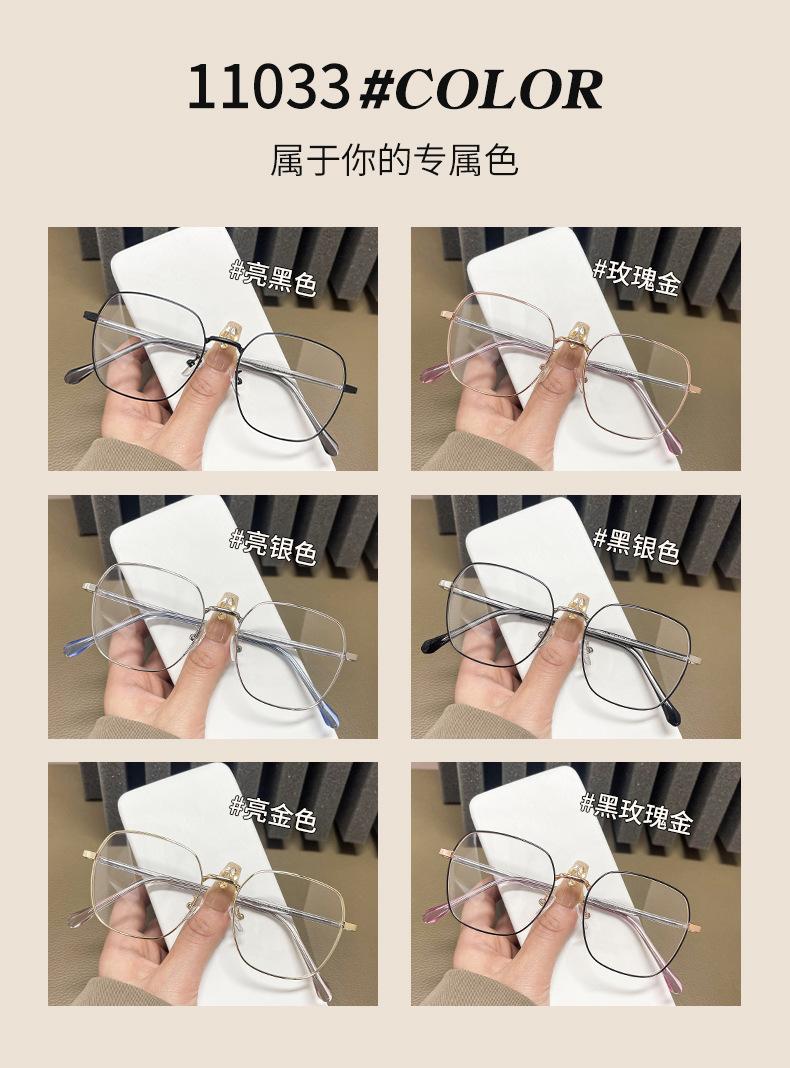 11033 #COLOR

属于你的专属色

#亮黑色

#玫瑰金

#亮银色

#黑银色

#亮金色

#黑玫瑰金