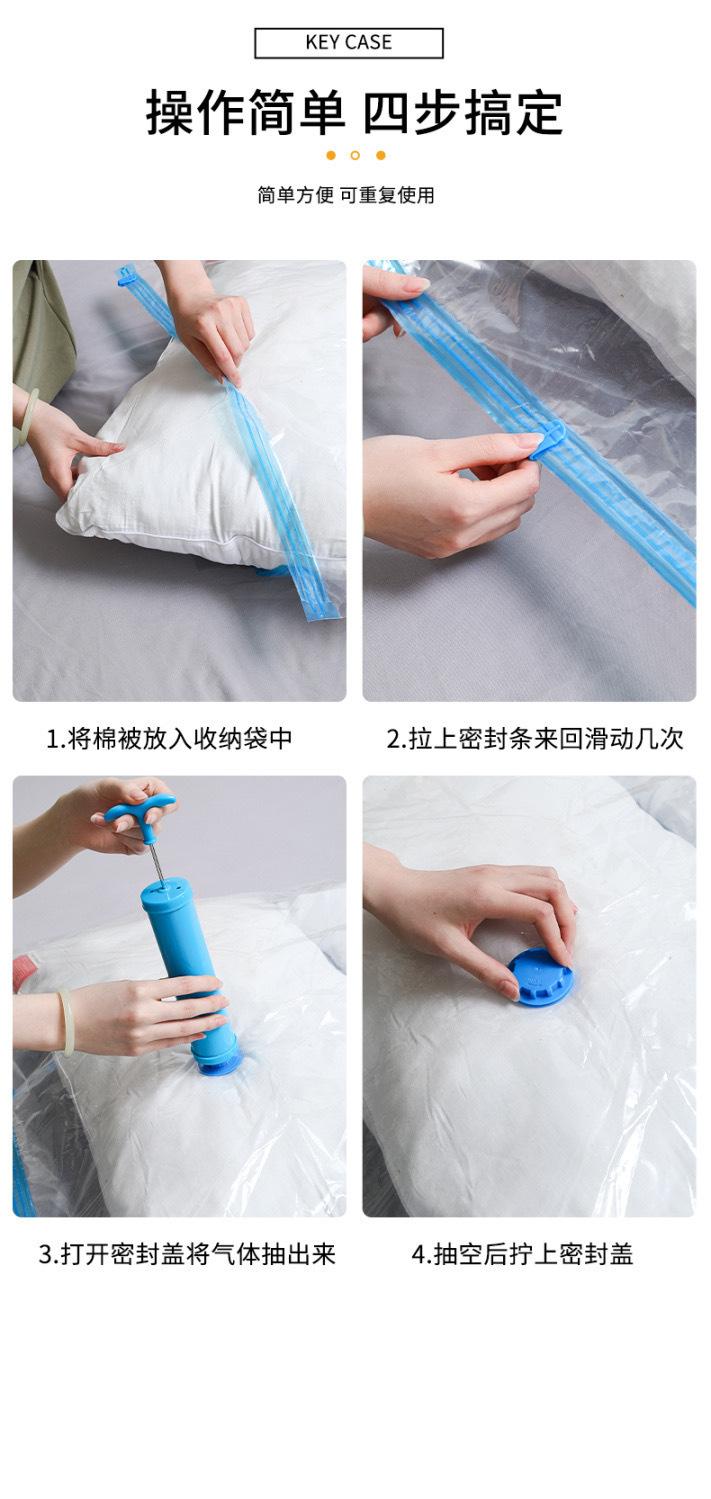 KEY CASE

操作简单 四步搞定

简单方便 可重复使用

1.将棉被放入收纳袋中

2.拉上密封条来回滑动几次

3.打开密封盖将气体抽出来

4.抽空后拧上密封盖