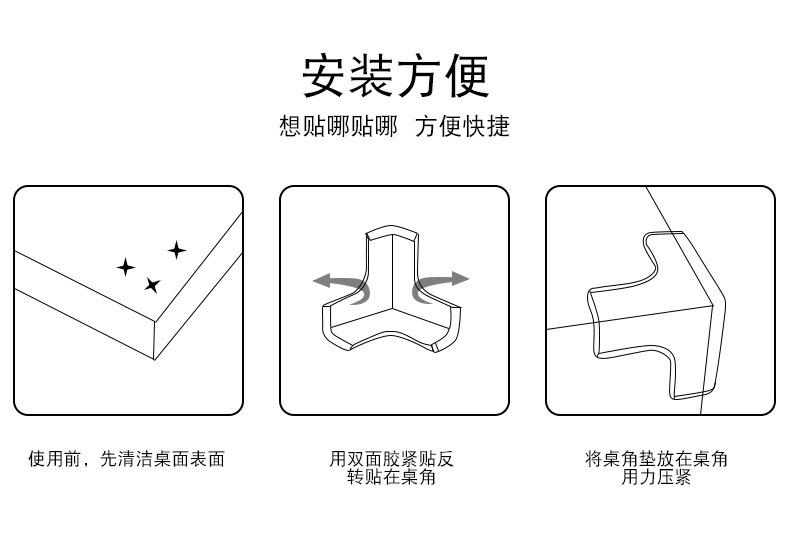 安装方便

想贴哪贴哪 方便快捷

使用前，先清洁桌面表面

用双面胶紧贴反转贴在桌角

将桌角垫放在桌角用力压紧