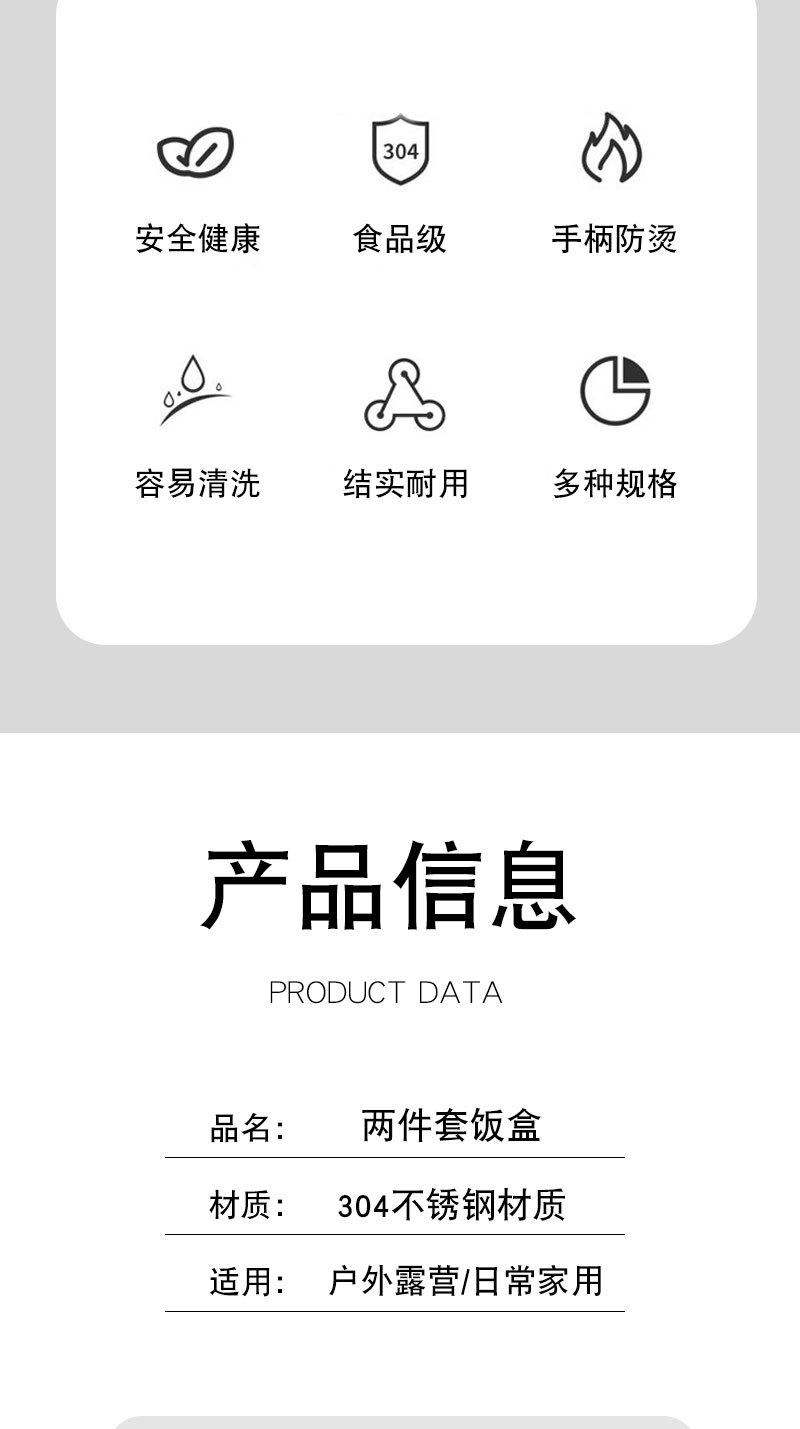 304

安全健康 食品级 手柄防烫

容易清洗 结实耐用 多种规格

产品信息

PRODUCT DATA

品名: 两件套饭盒

材质: 304不锈钢材质

适用: 户外露营/日常家用