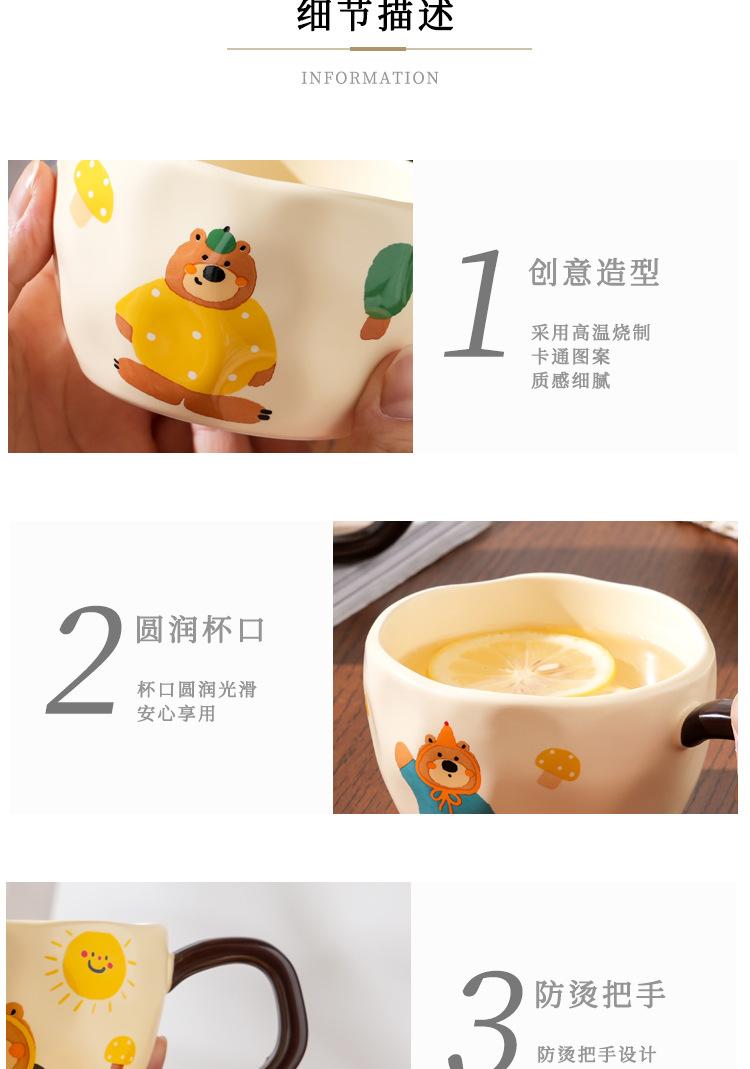 细节描述

INFORMATION

1 创意造型

采用高温烧制
卡通图案
质感细腻

2 圆润杯口

杯口圆润光滑
安心享用

3 防烫把手

防烫把手设计