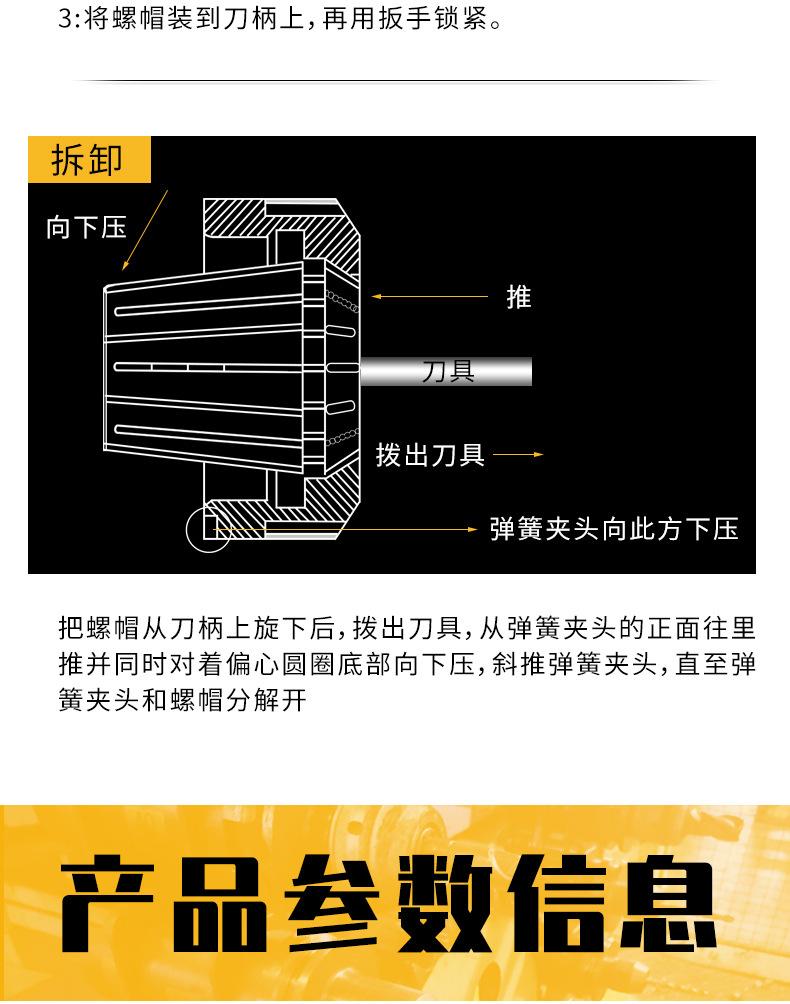 3:将螺帽装到刀柄上，再用扳手锁紧。

拆卸

向下压

推

刀具

拨出刀具

弹簧夹头向此方下压

把螺帽从刀柄上旋下后，拨出刀具，从弹簧夹头的正面往里推并同时对着偏心圆圈底部向下压，斜推弹簧夹头，直至弹簧夹头和螺帽分解开

产品参数信息