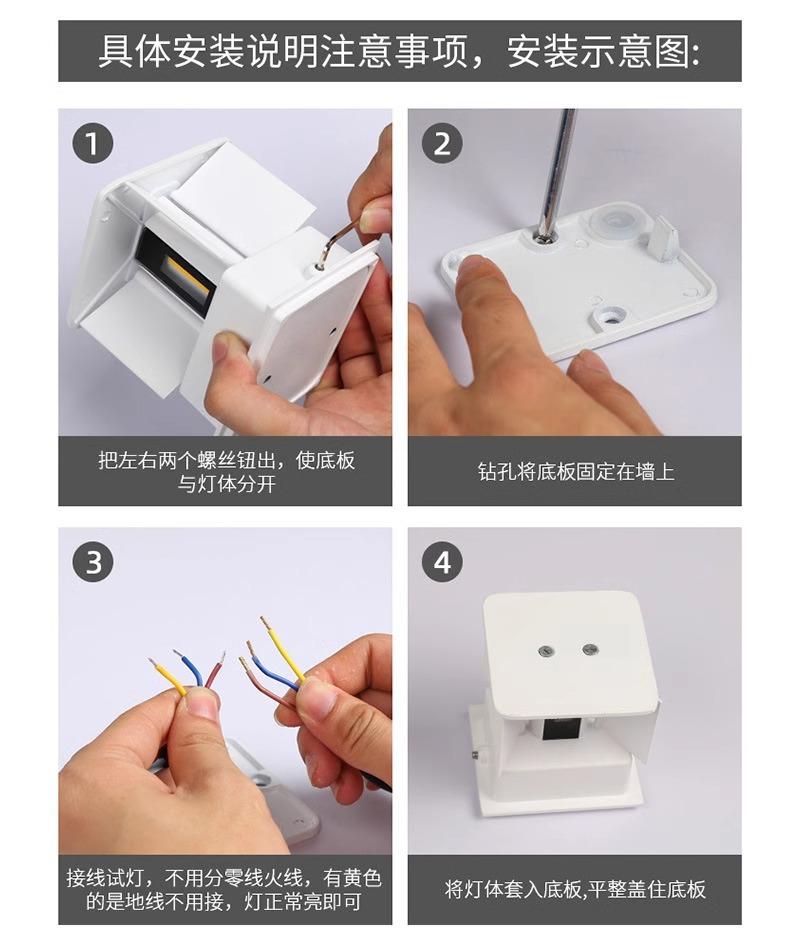 具体安装说明注意事项，安装示意图:

1

把左右两个螺丝钮出，使底板与灯体分开

2

钻孔将底板固定在墙上

3

接线试灯，不用分零线火线，有黄色的是地线不用接，灯正常亮即可

4

将灯体套入底板,平整盖住底板